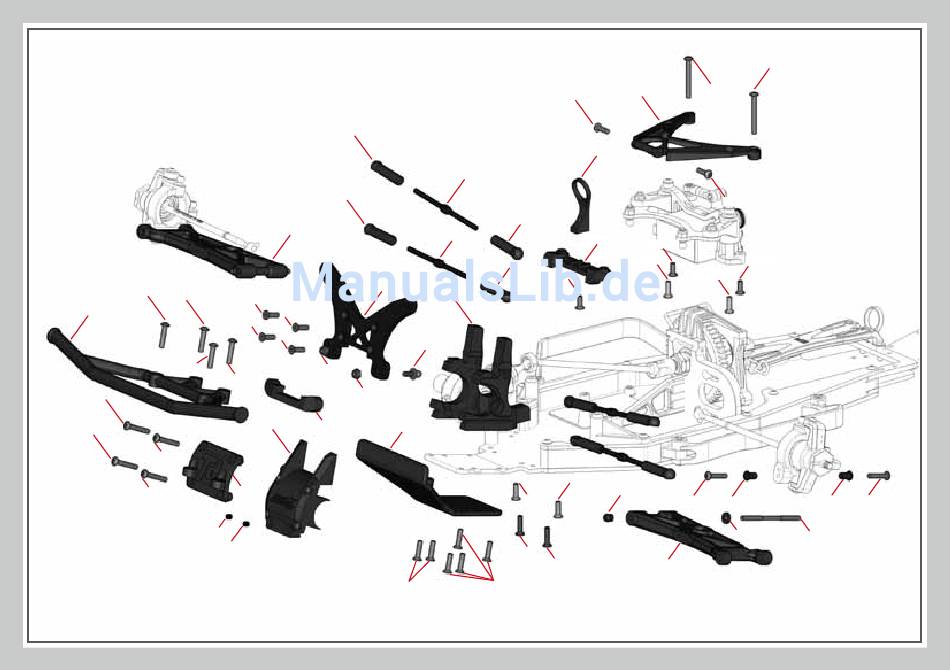 ManualsLib.de