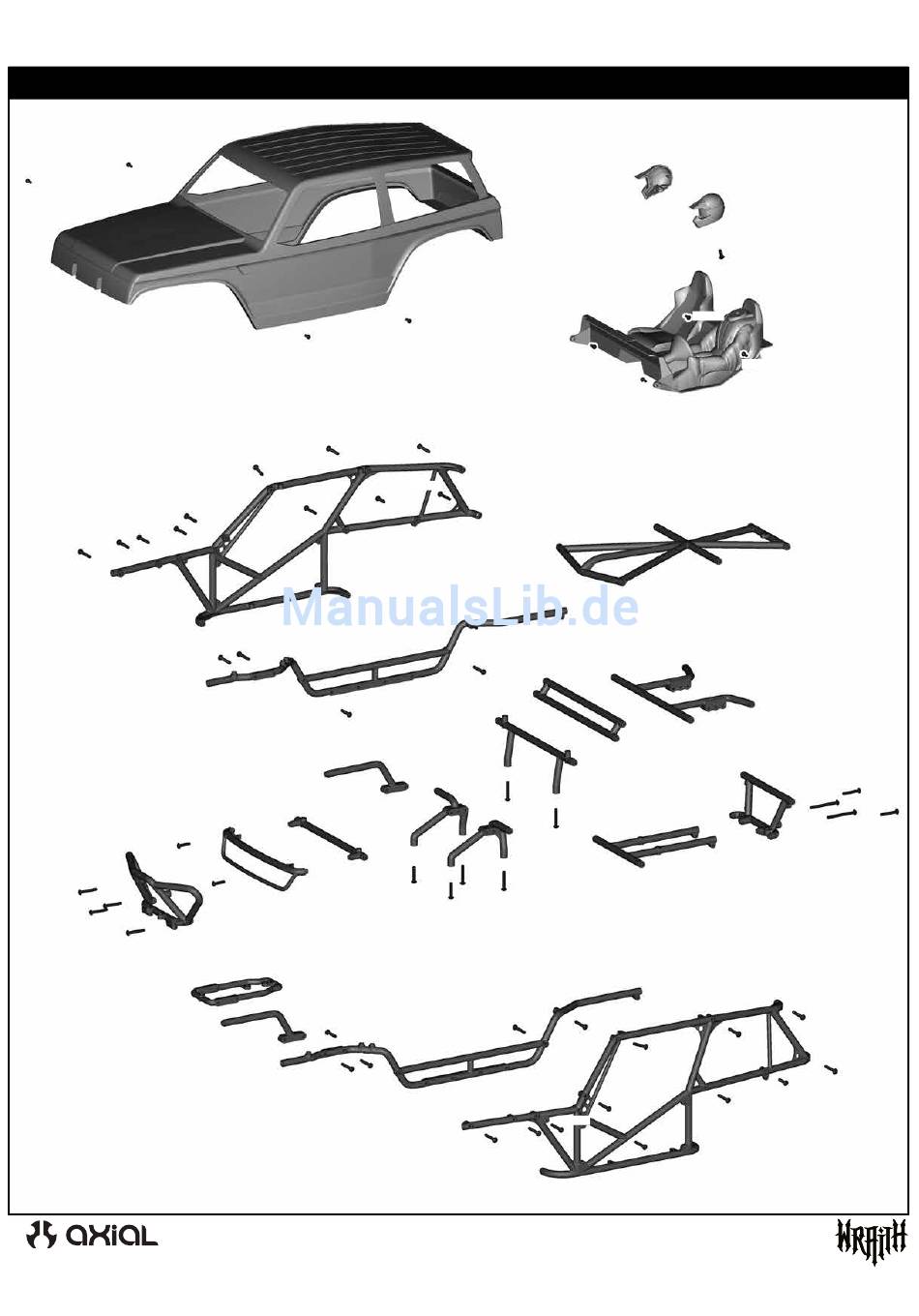 ManualsLib.de

axial

WRAITH