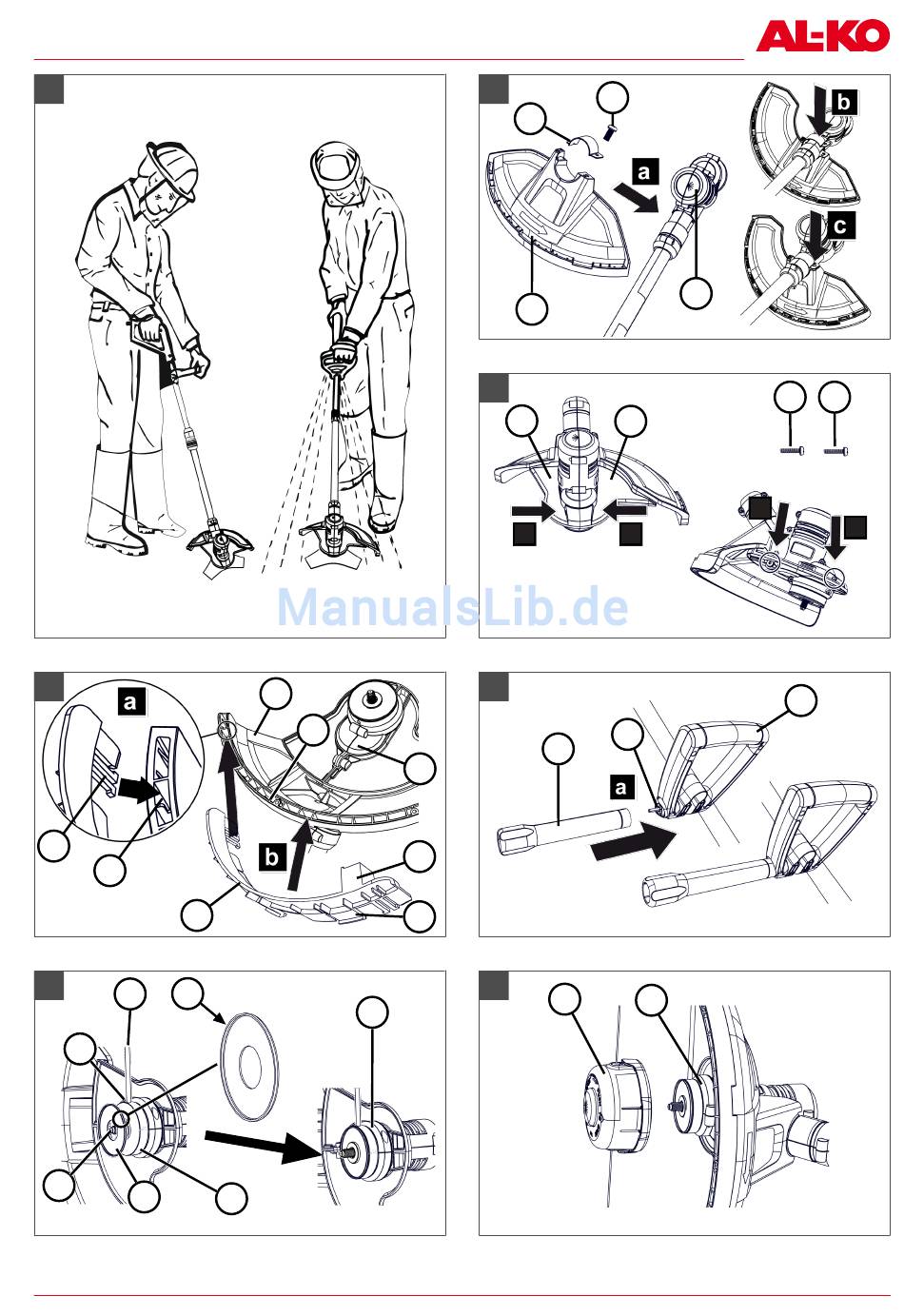 AL-KO

a
b
c

ManualsLib.de

a
b

a