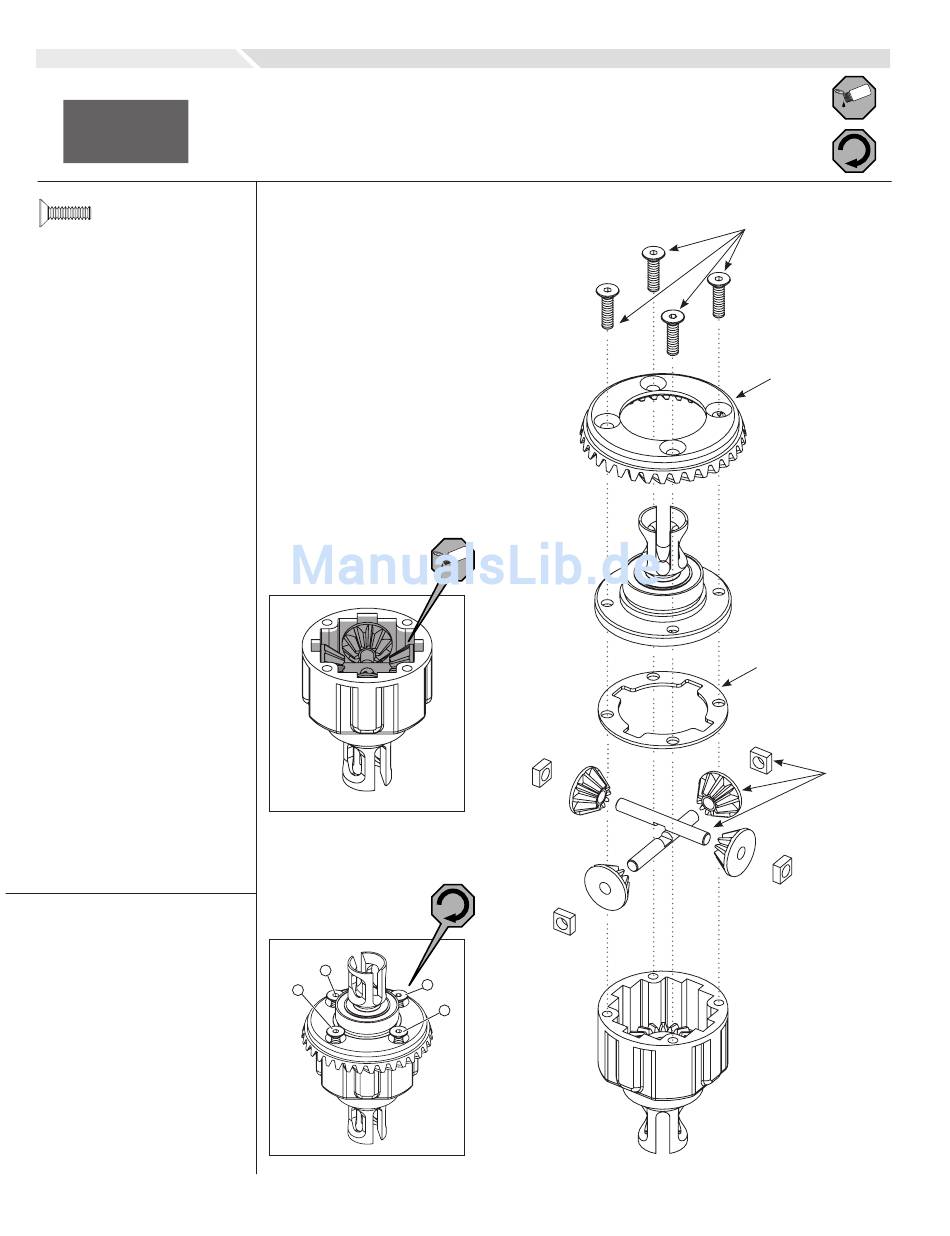 ManualsLib.de