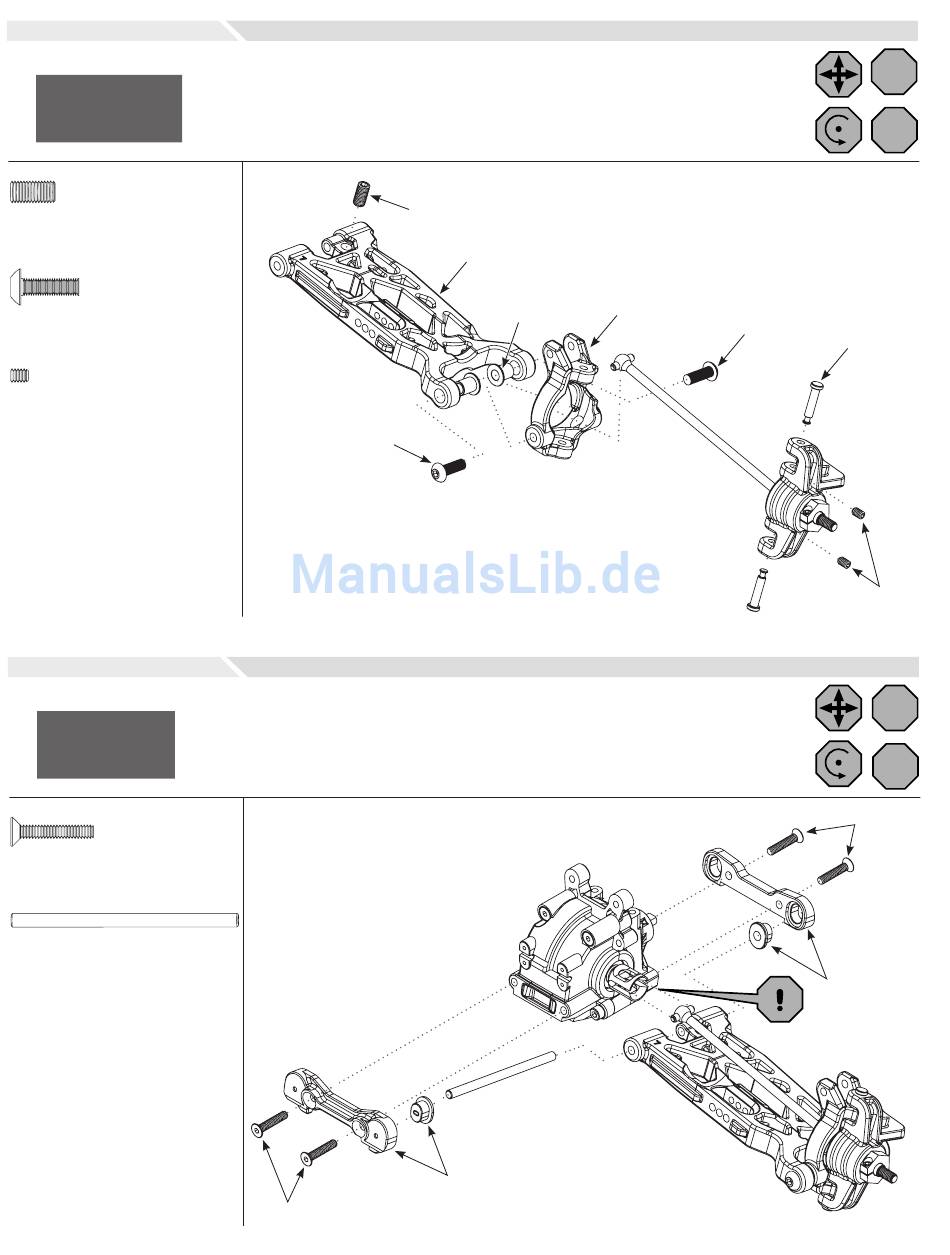 ManualsLib.de