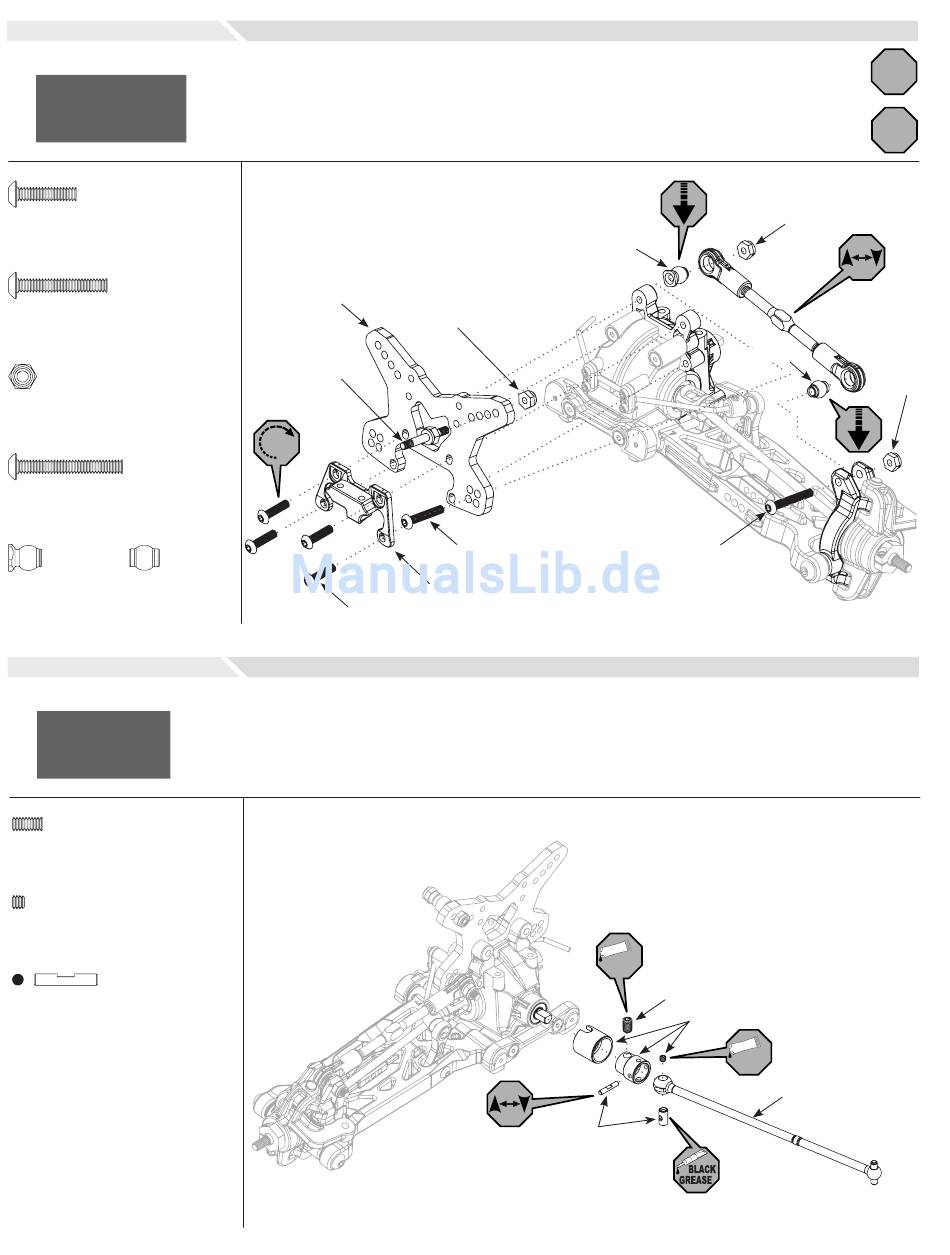 ManualsLib.de

BLACK GREASE