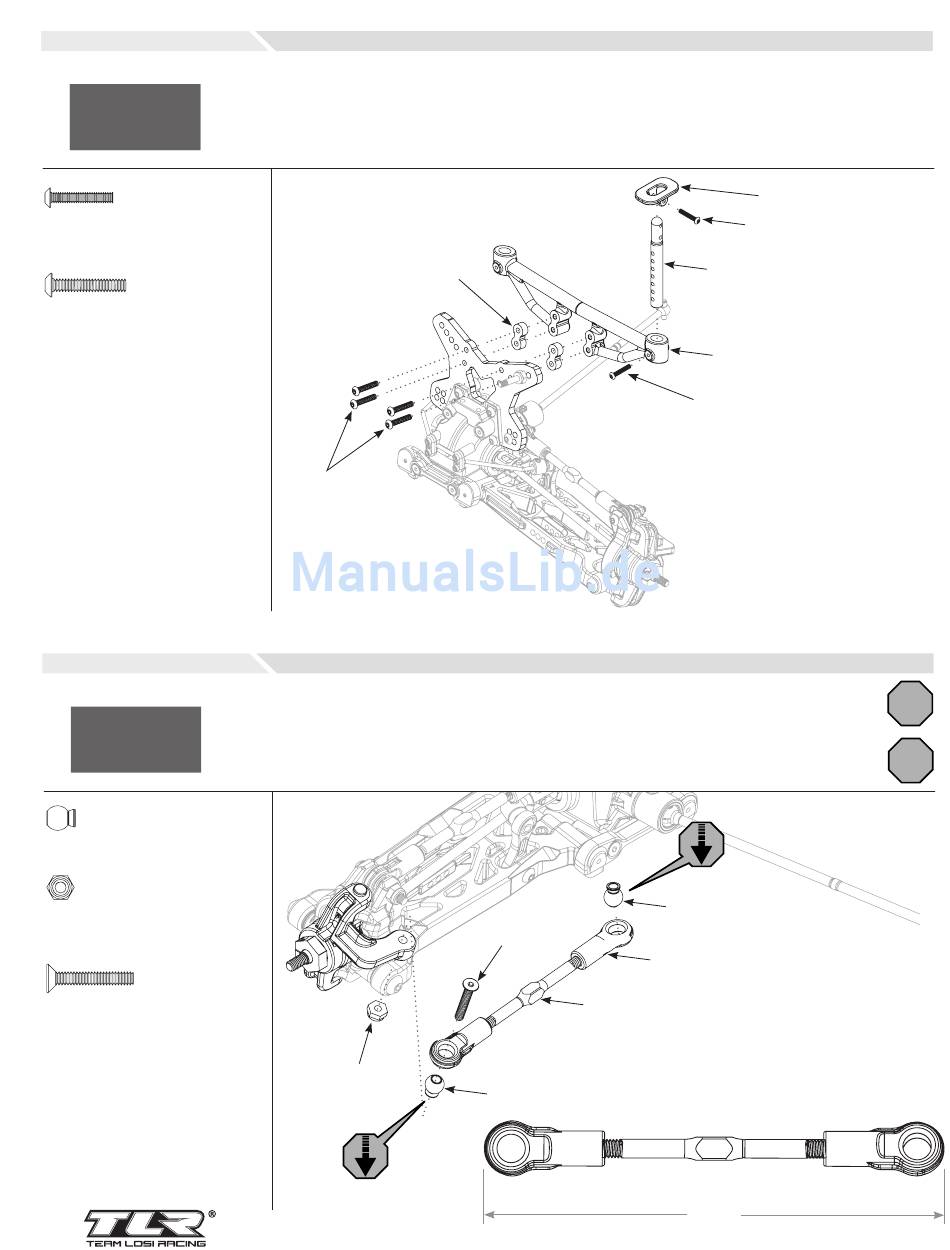 ManualsLib.de

TLR®
TEAM LOSI RACING