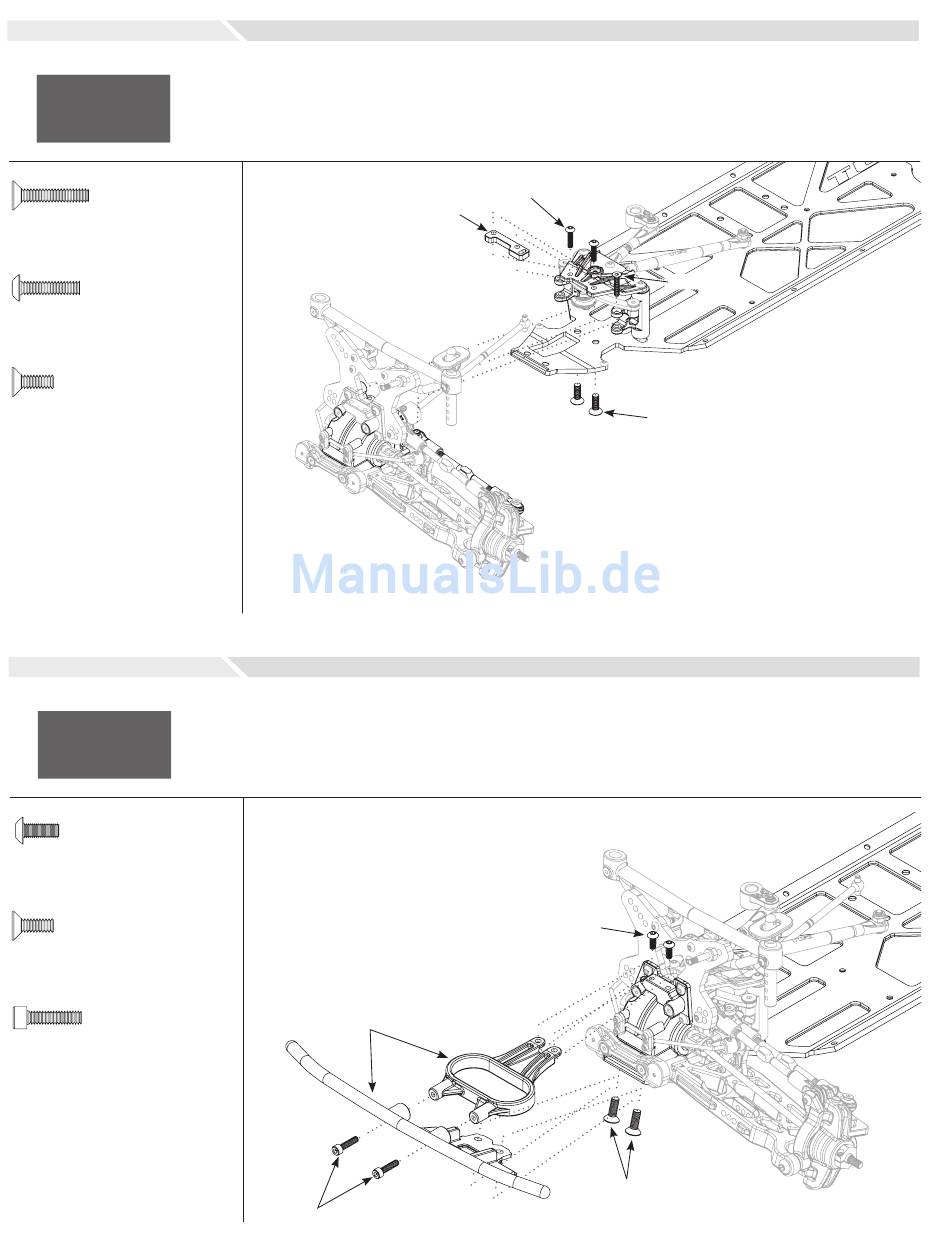 ManualsLib.de