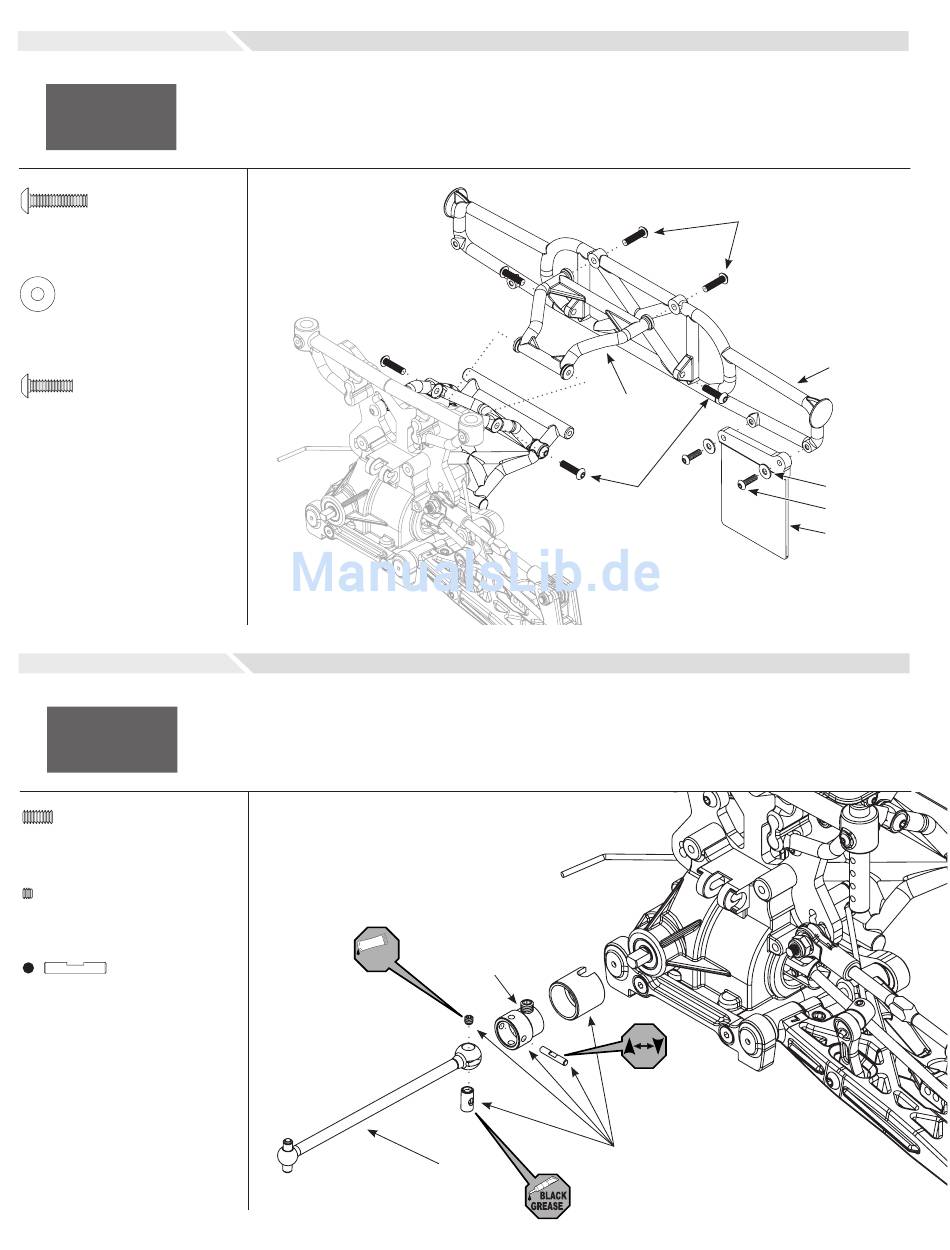 ManualsLib.de

BLACK GREASE