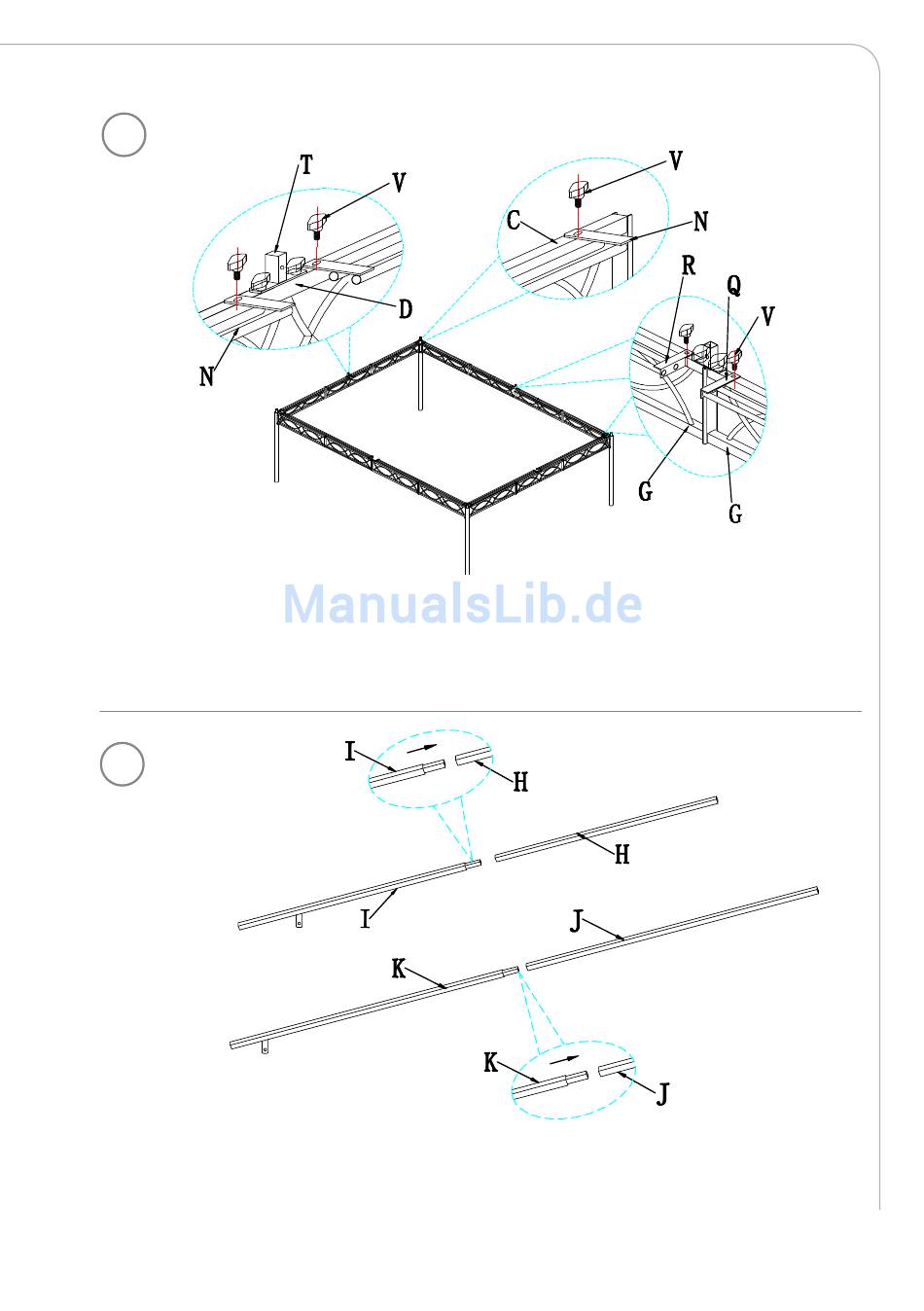 T
V
D
N
V
C
N
R
Q
V
G
G

ManualsLib.de

I
H
H
I
J
K
K
J