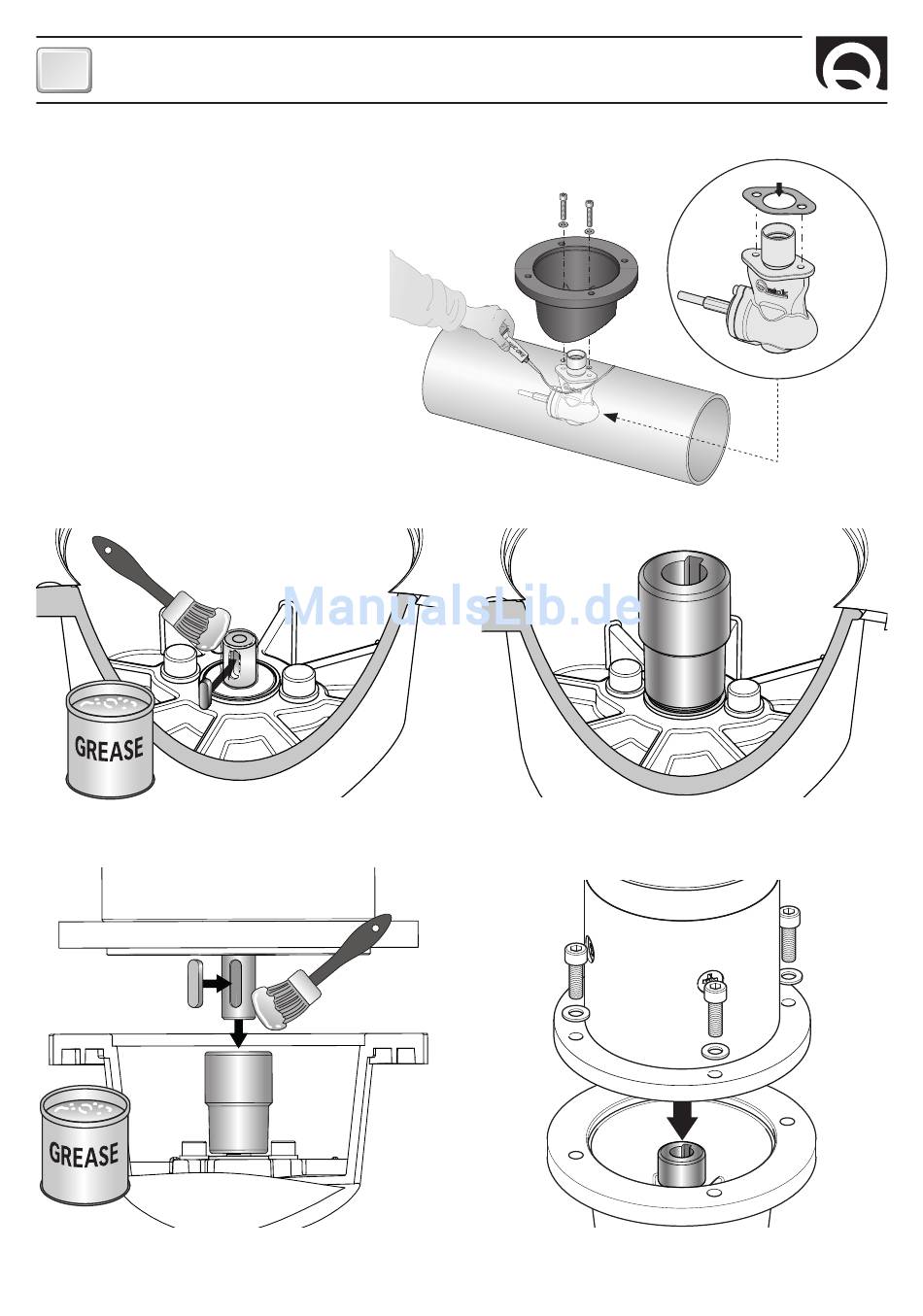 ManualsLib.de

GREASE

GREASE