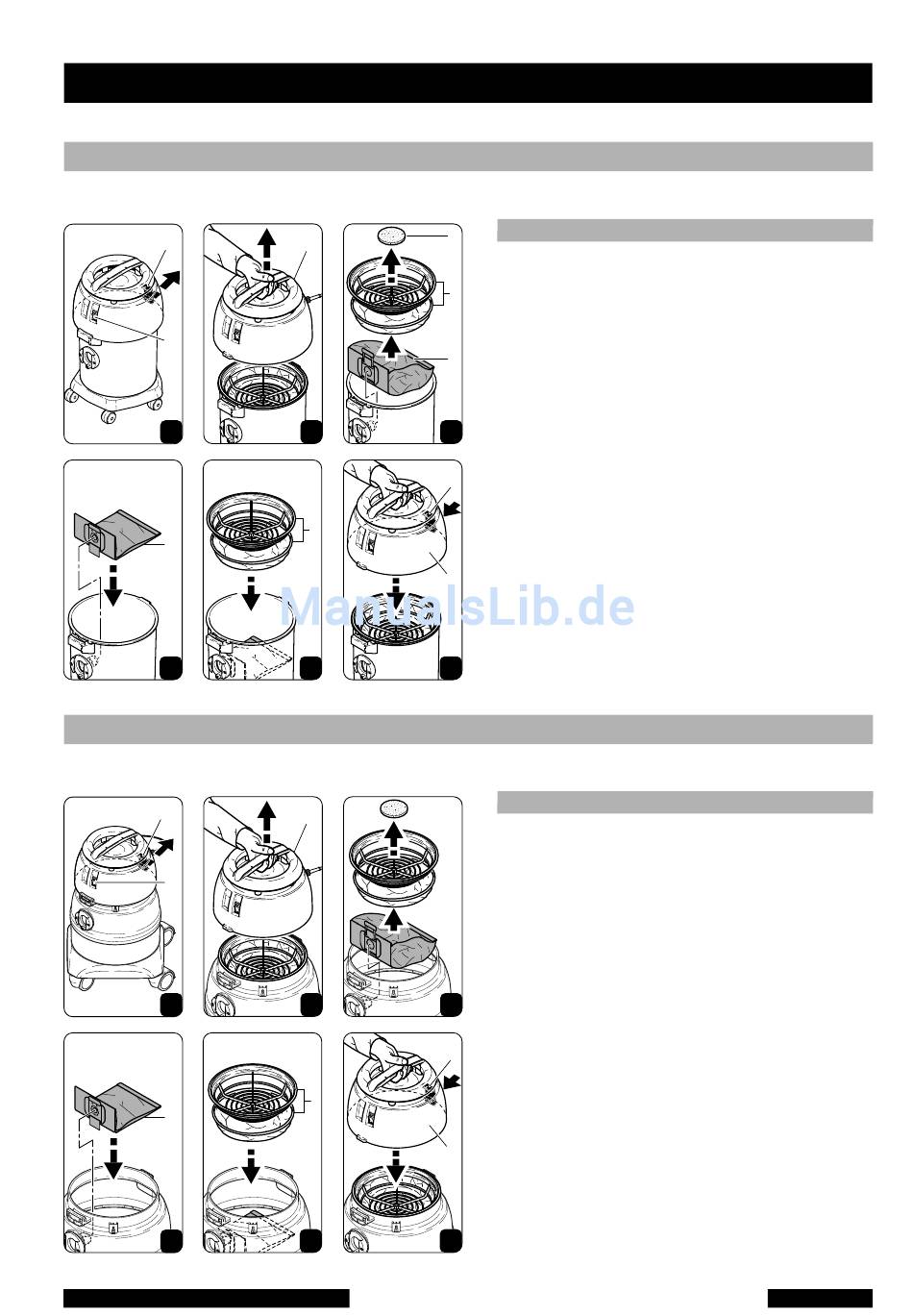 ManualsLib.de