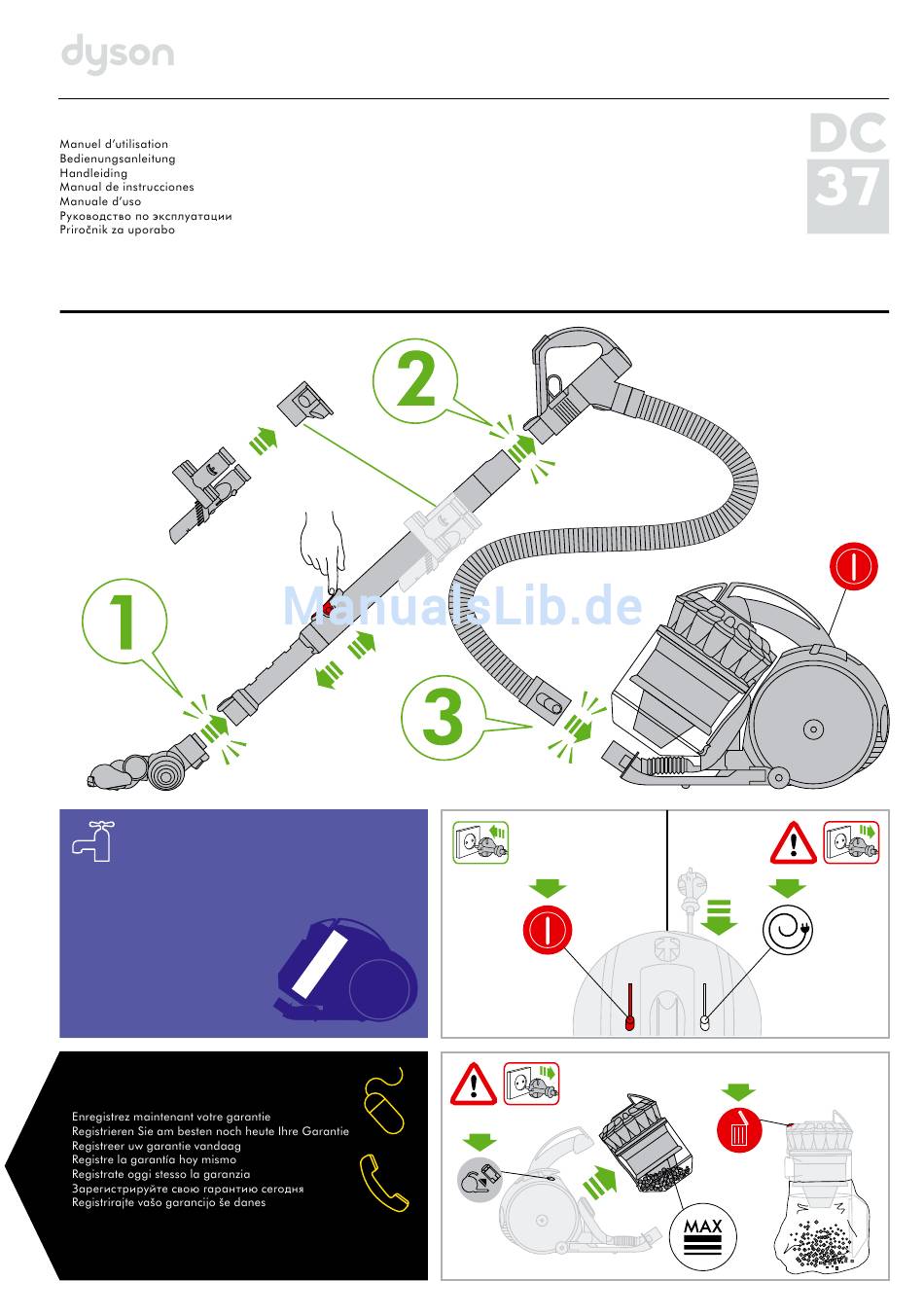 dyson

Manuel d'utilisation
Bedienungsanleitung
Handleiding
Manual de instrucciones
Manuale d'uso
Руководство по эксплуатации
Priročnik za uporabo

DC
37

2

1

ManualsLib.de

3

Enregistrez maintenant votre garantie
Registrieren Sie am besten noch heute Ihre Garantie
Registreer uw garantie vandaag
Registre la garantía hoy mismo
Registrate oggi stesso la garanzia
Зарегистрируйте свою гарантию сегодня
Registrirajte vašo garancijo še danes

MAX