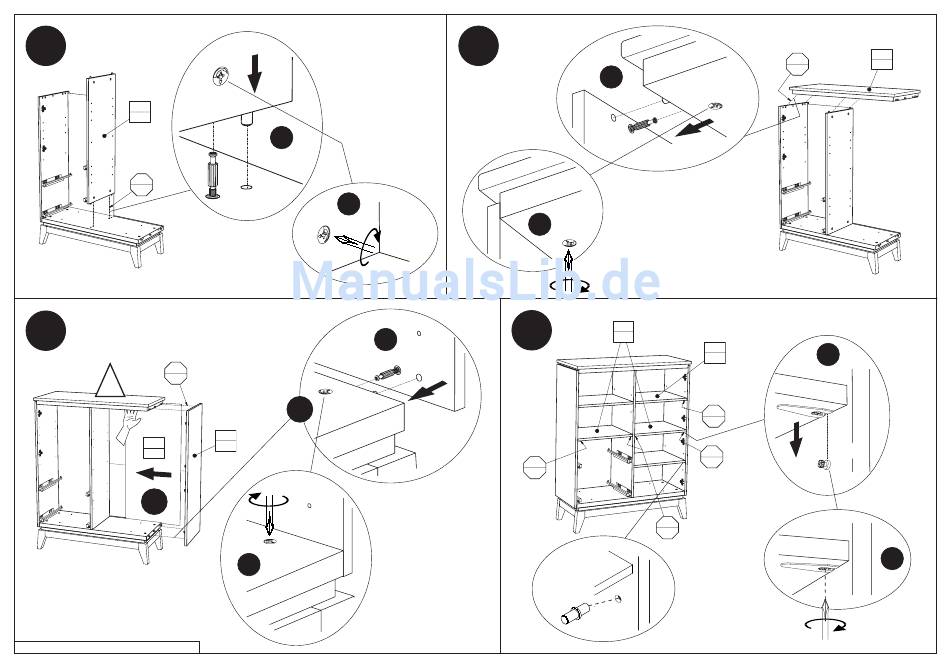 ManualsLib.de