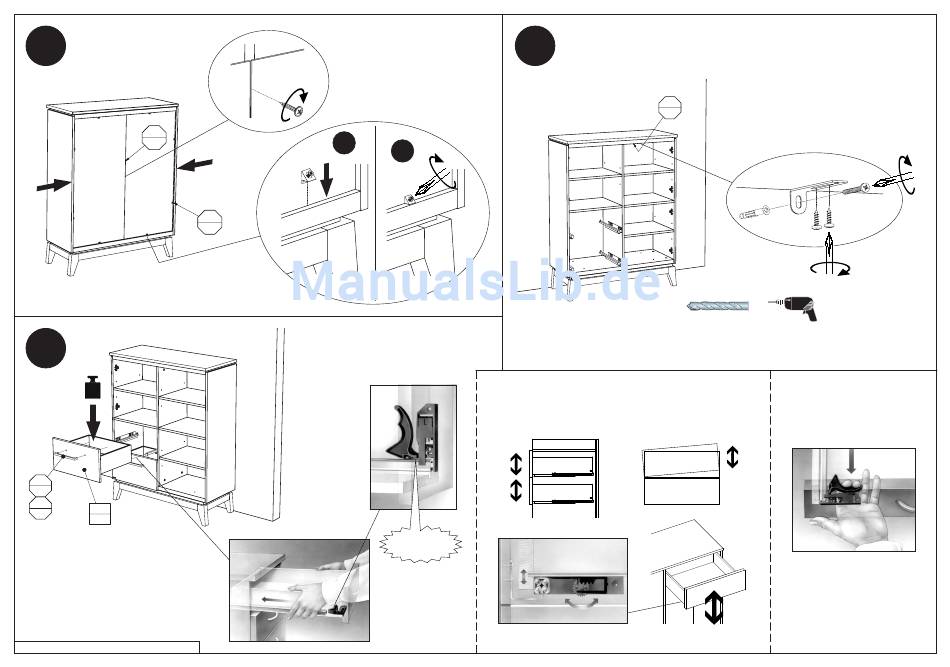 ManualsLib.de