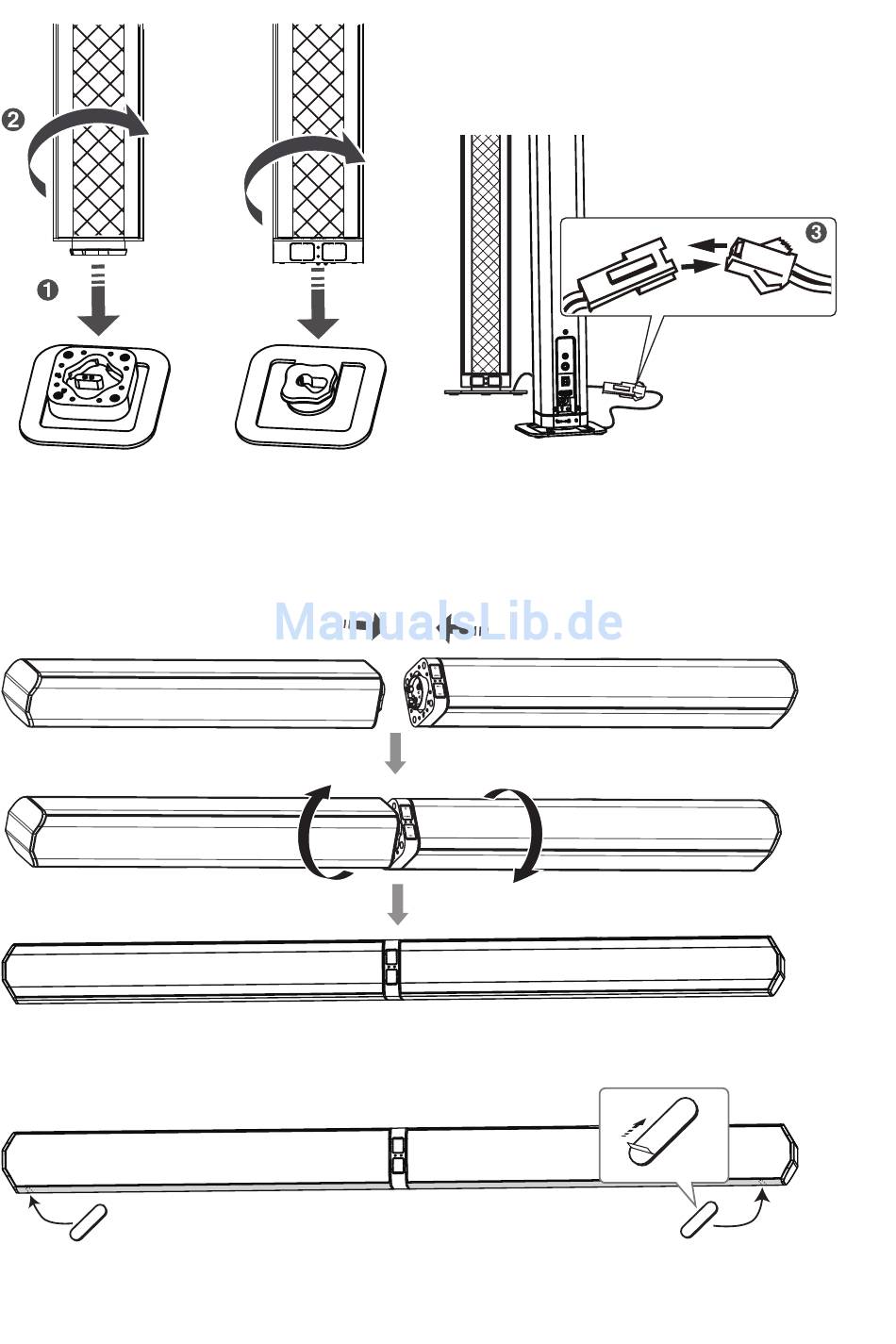 ❷
❶
❸
ManualsLib.de