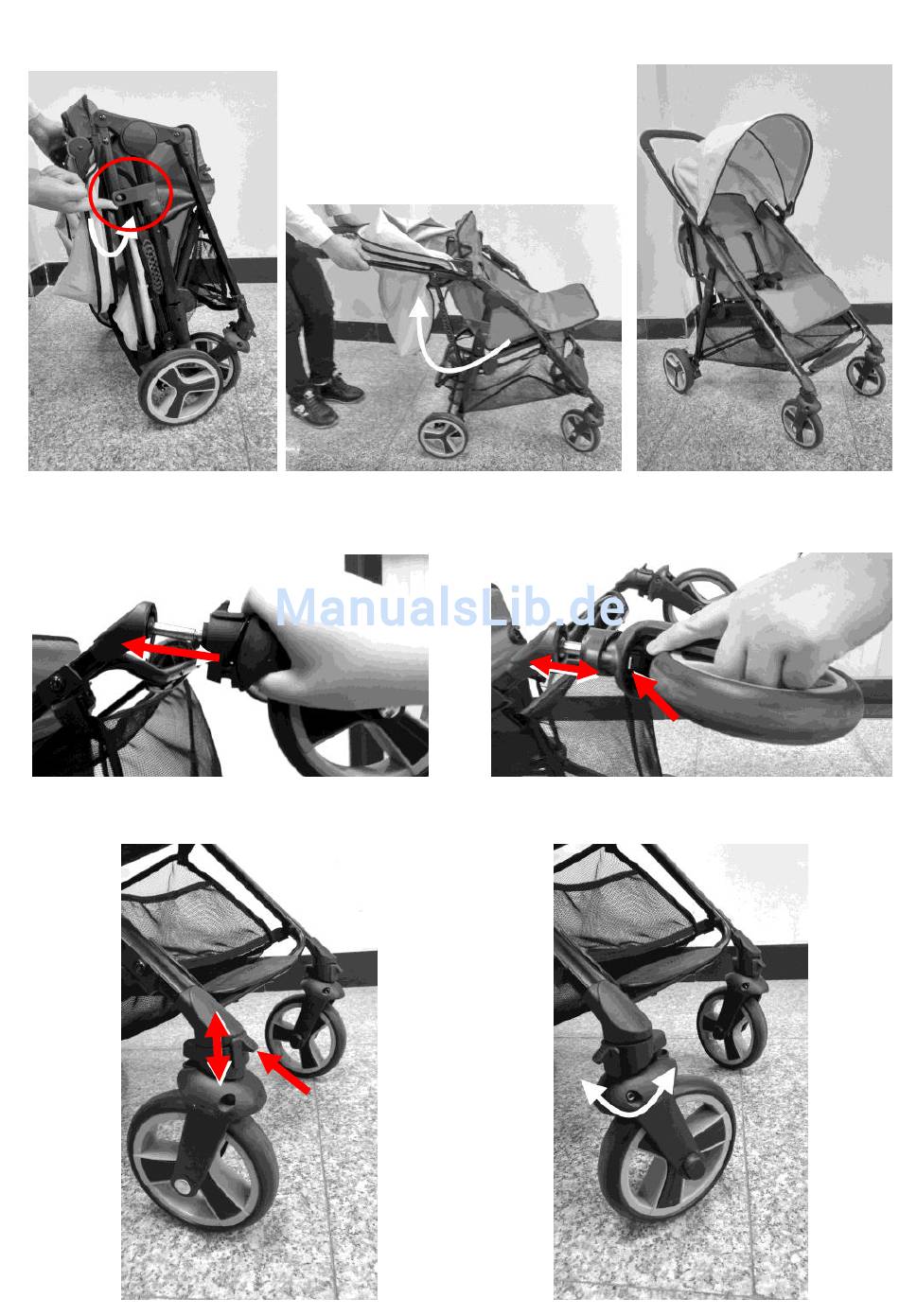 ManualsLib.de