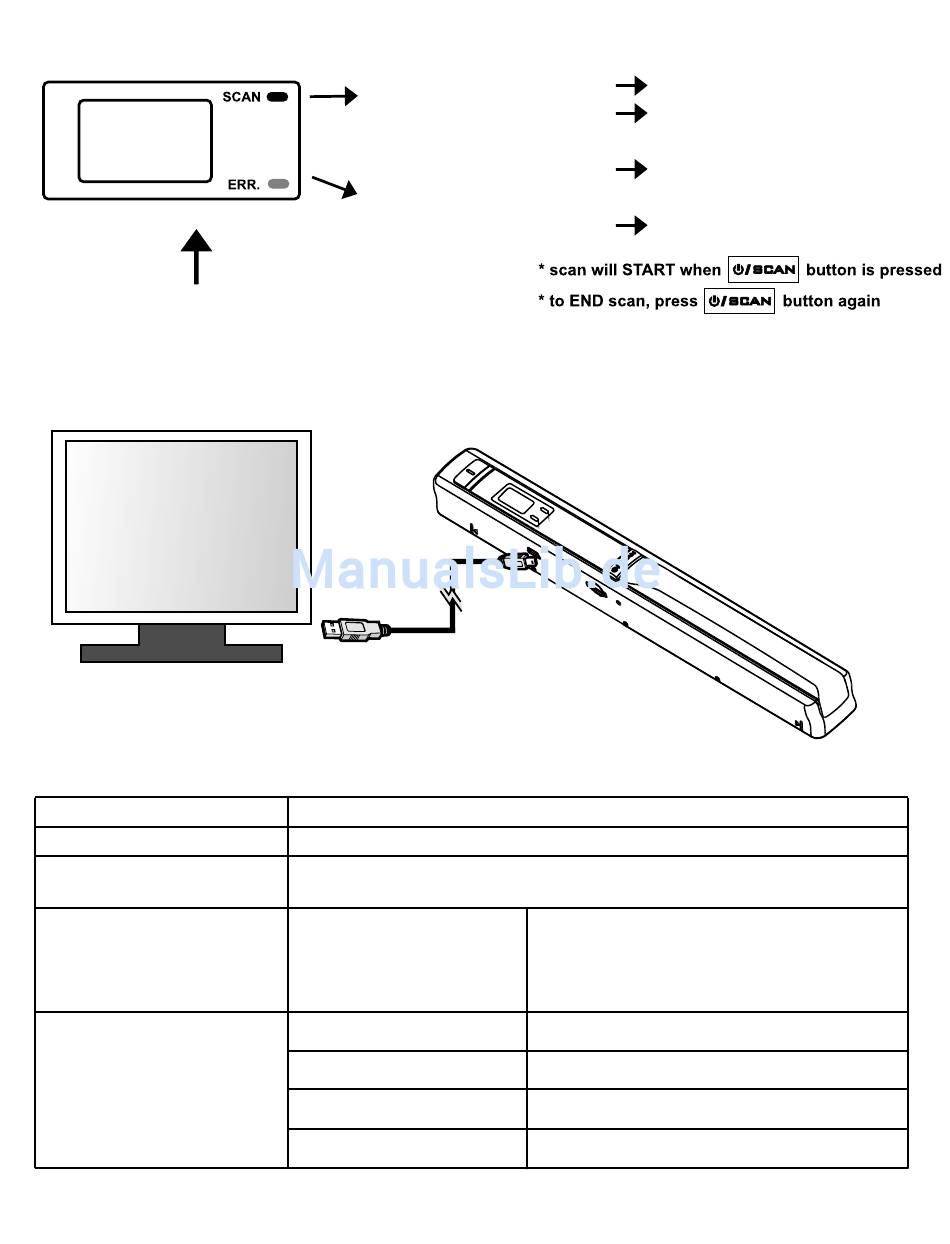 SCAN

ERR.

* scan will START when ⏻/SCAN button is pressed

* to END scan, press ⏻/SCAN button again

ManualsLib.de