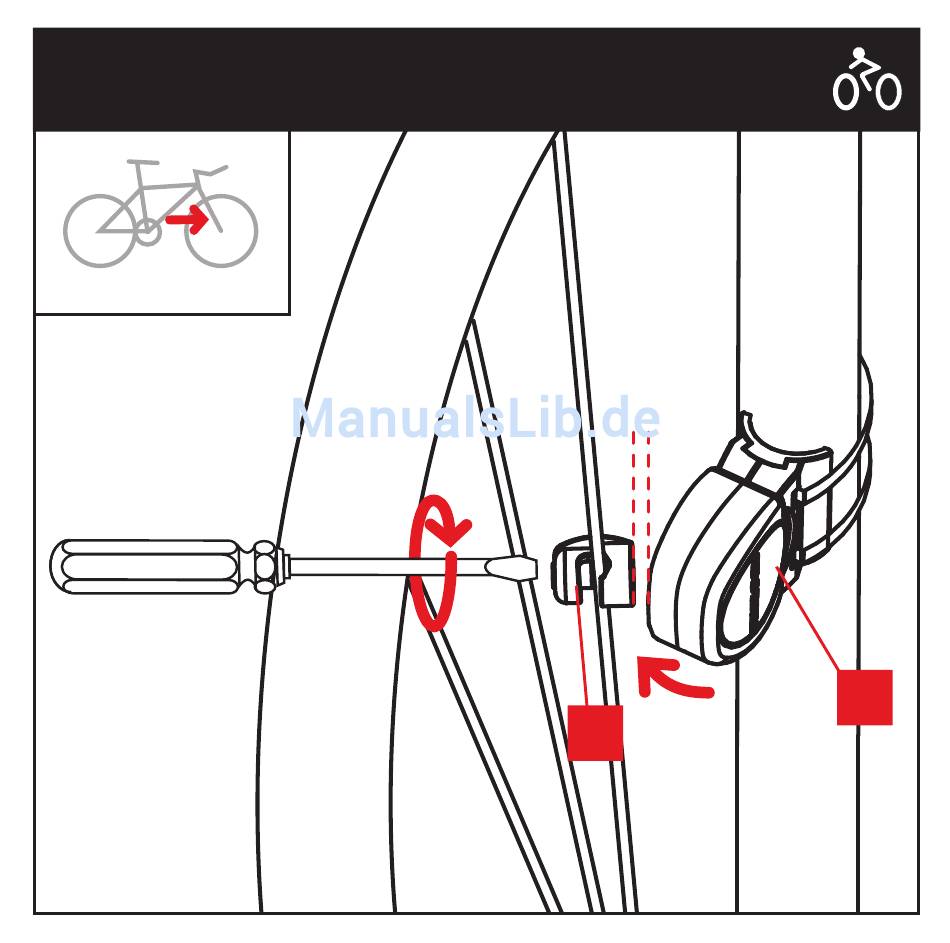 ManualsLib.de