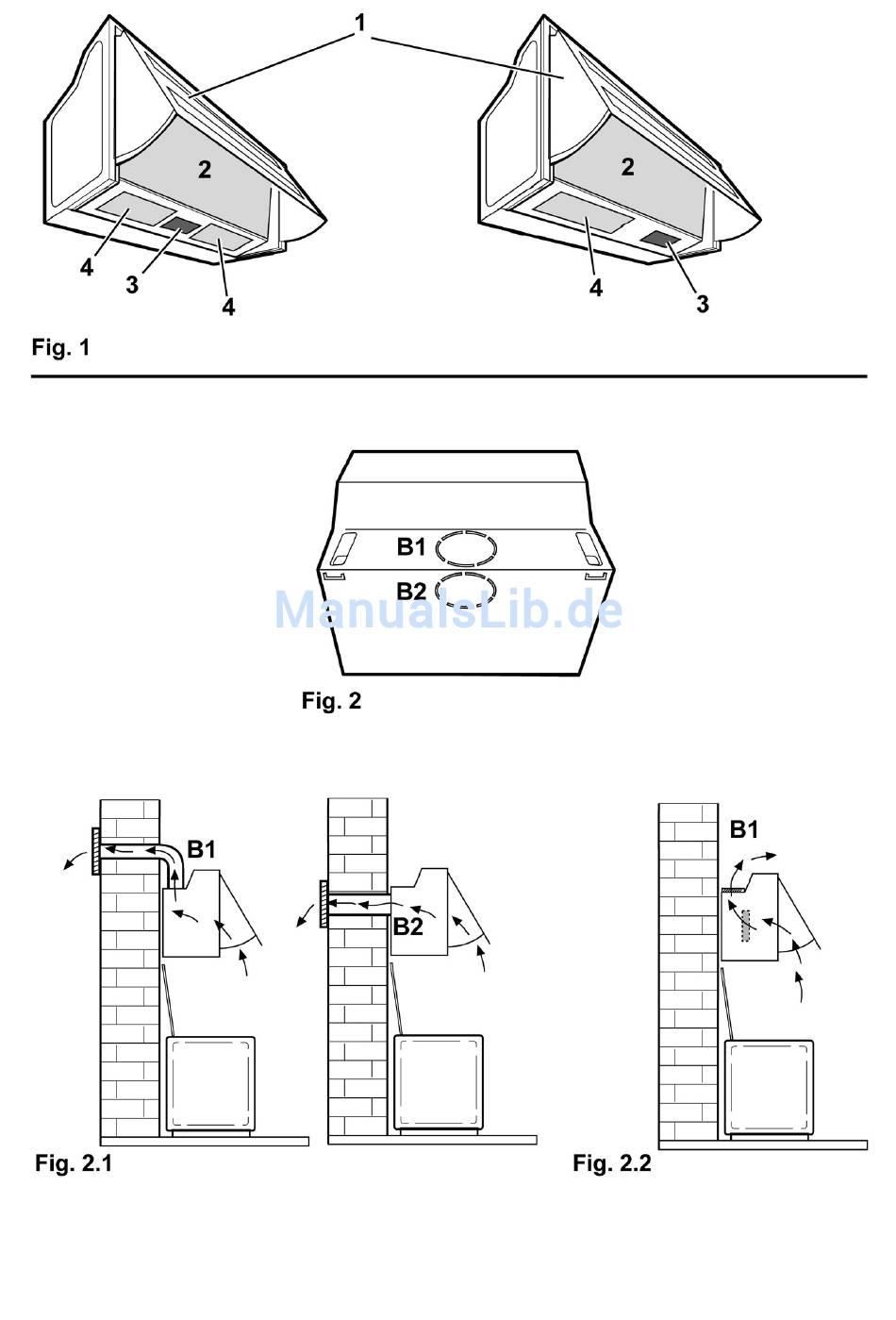 1
2
4
3
4
2
4
3
Fig. 1

B1
B2
ManualsLib.de
Fig. 2

B1
B2
B1
Fig. 2.1
Fig. 2.2