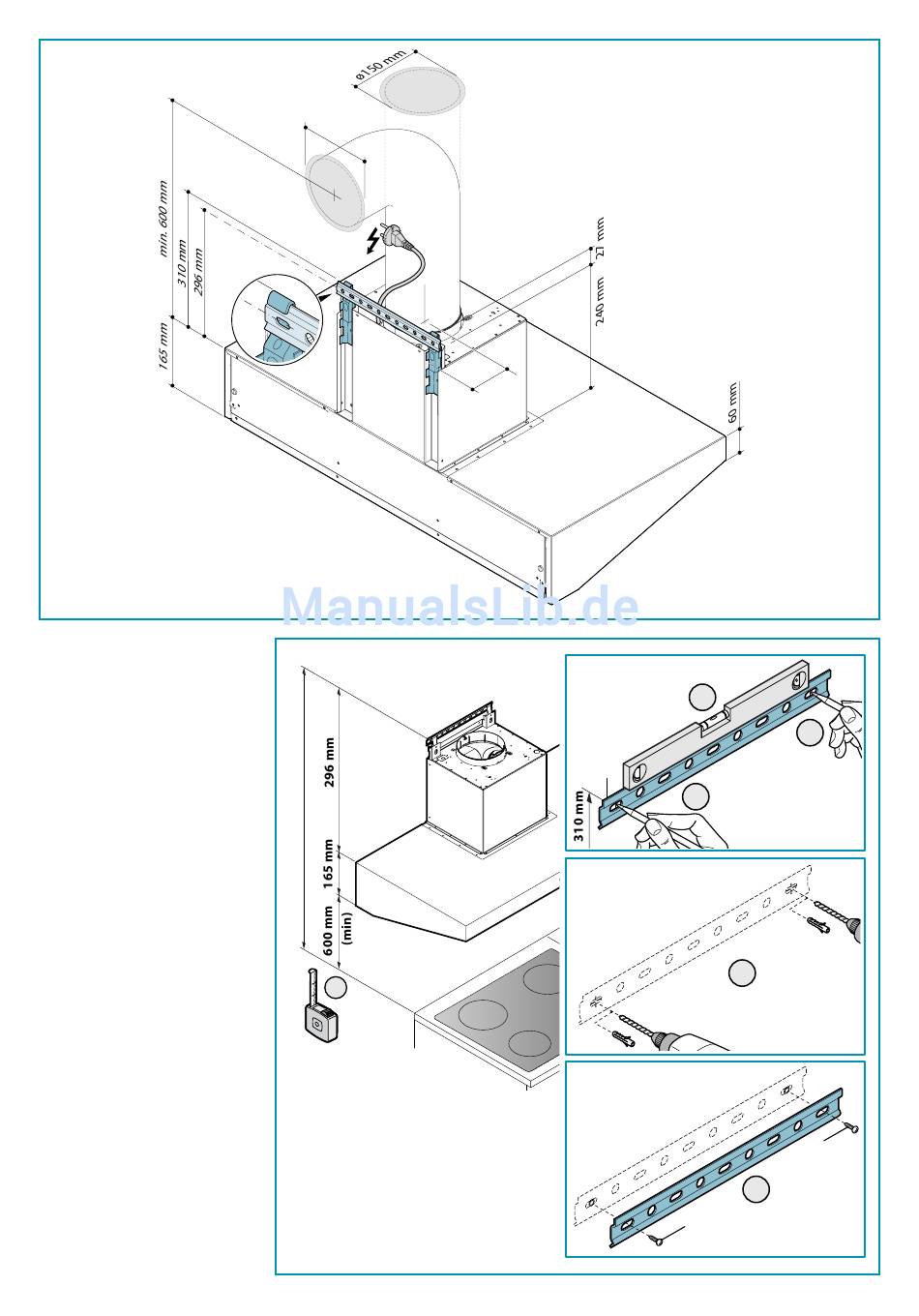 ø150 mm

min. 600 mm

310 mm

296 mm

165 mm

21 mm

240 mm

60 mm

ManualsLib.de

296 mm

165 mm

600 mm
(min)

310 mm