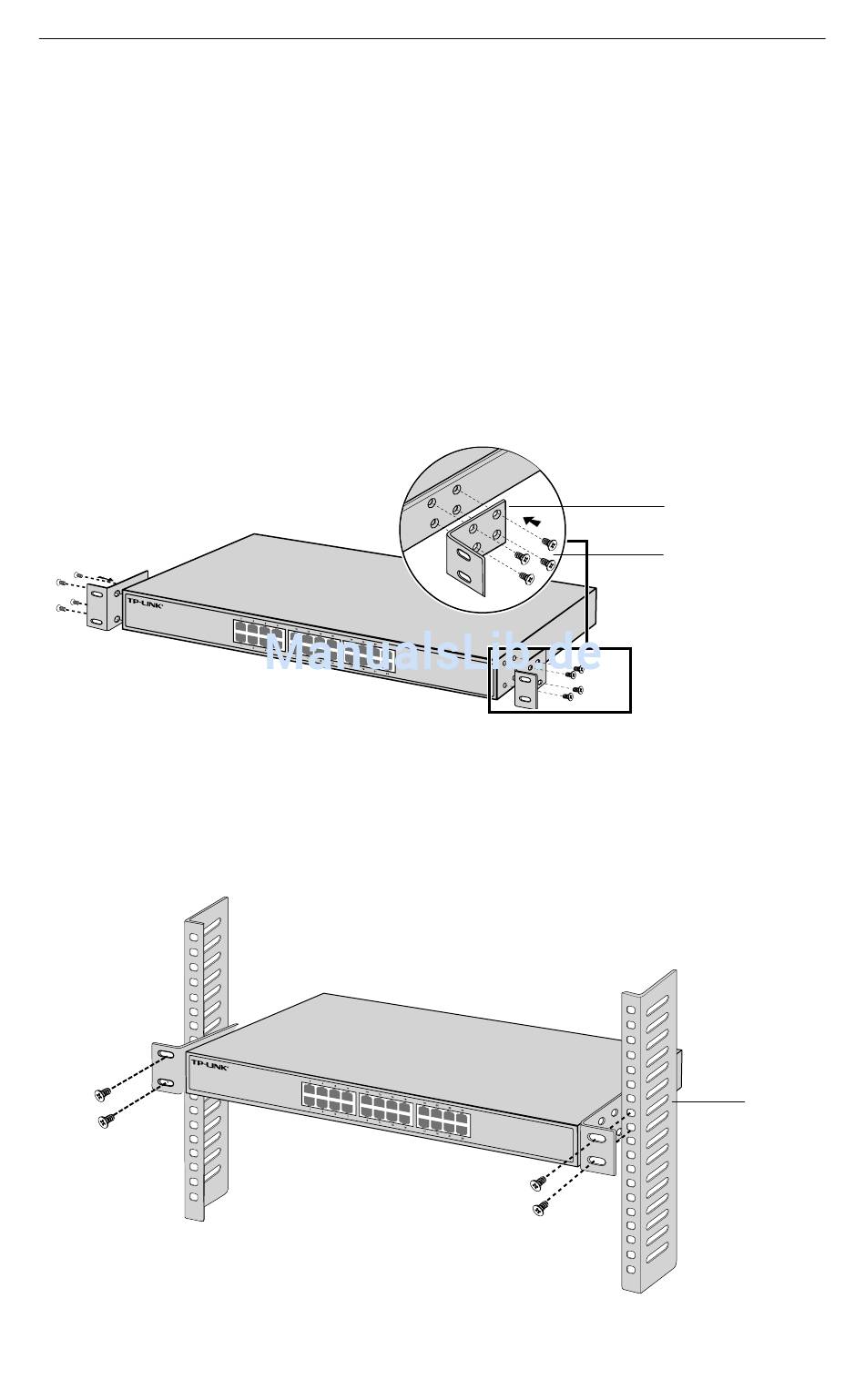 TP-LINK

ManualsLib.de

TP-LINK