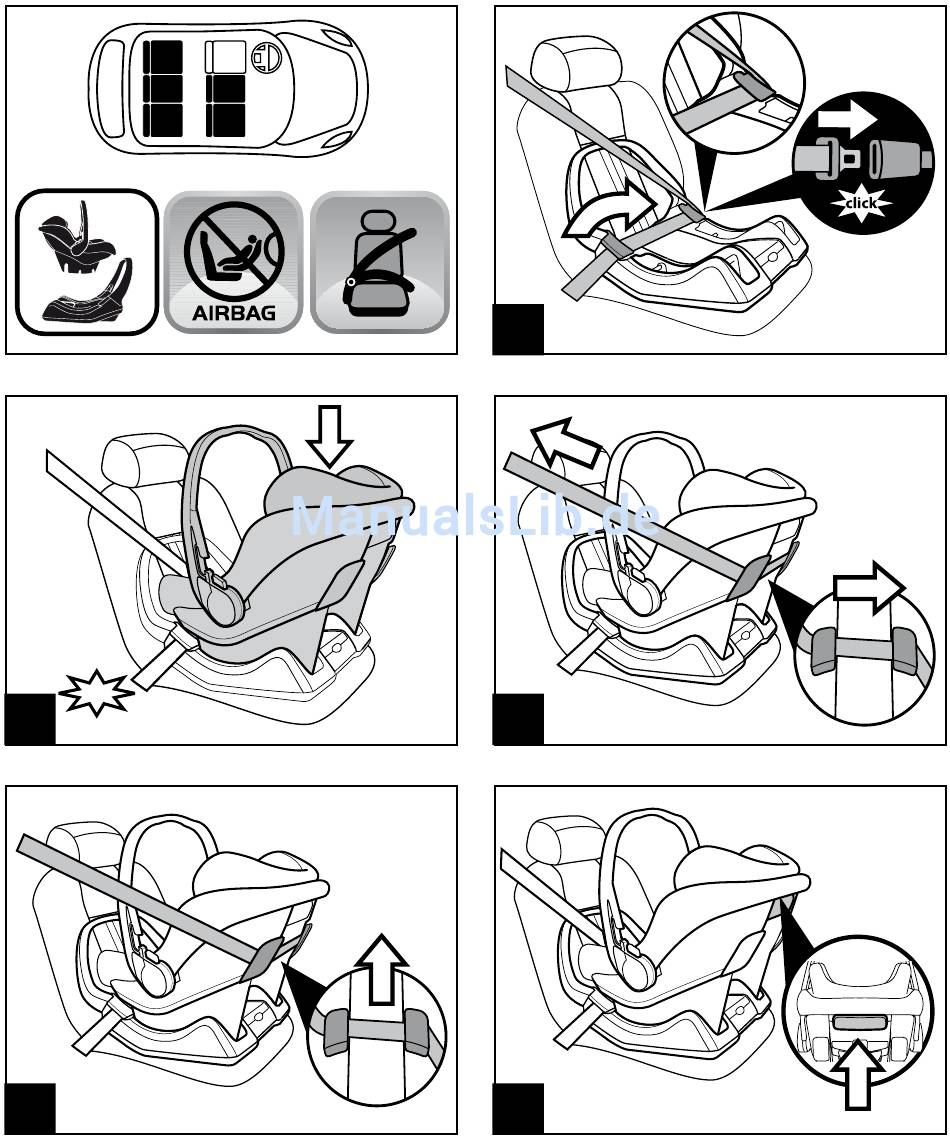 AIRBAG

click

ManualsLib.de