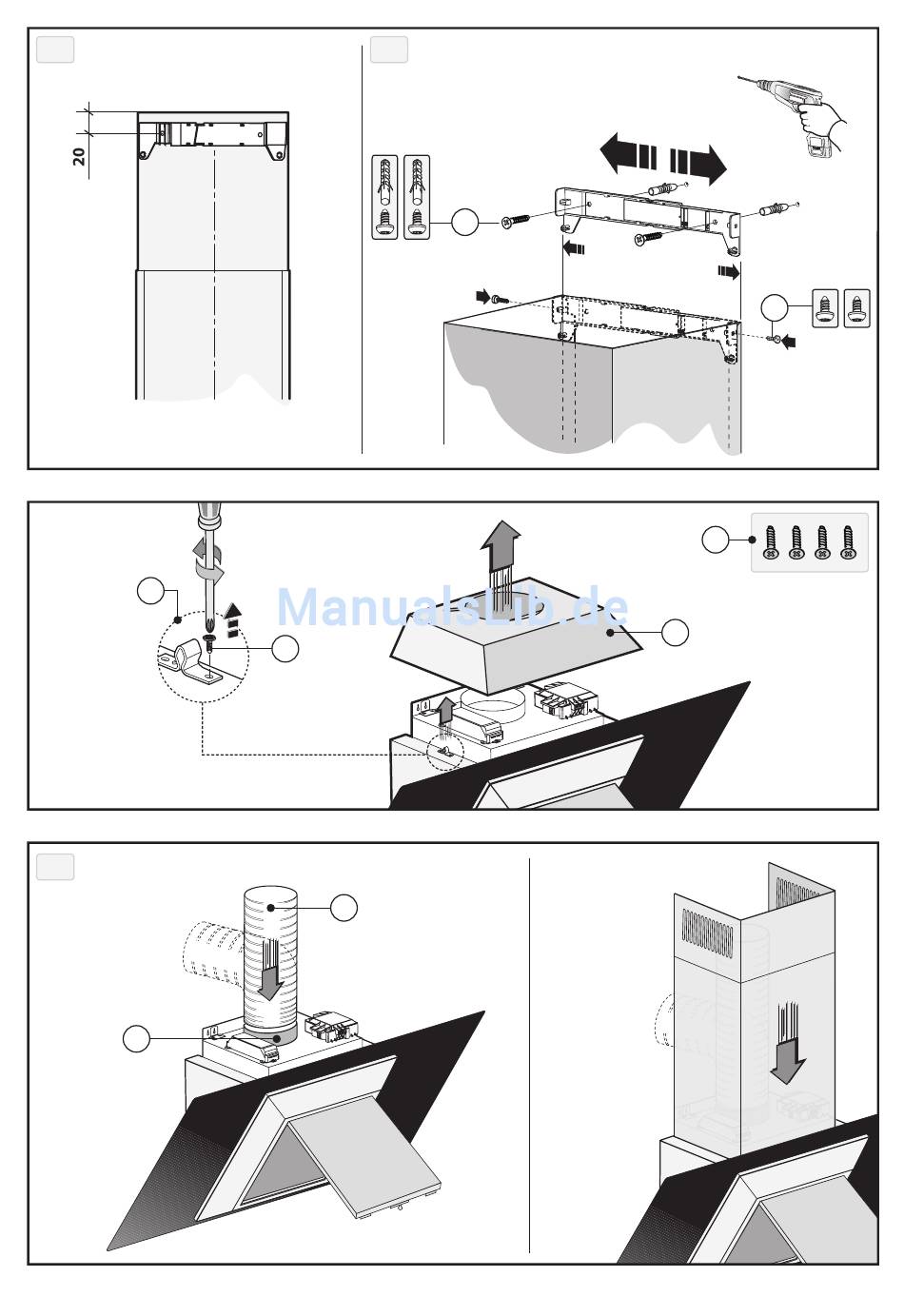 20

ManualsLib.de