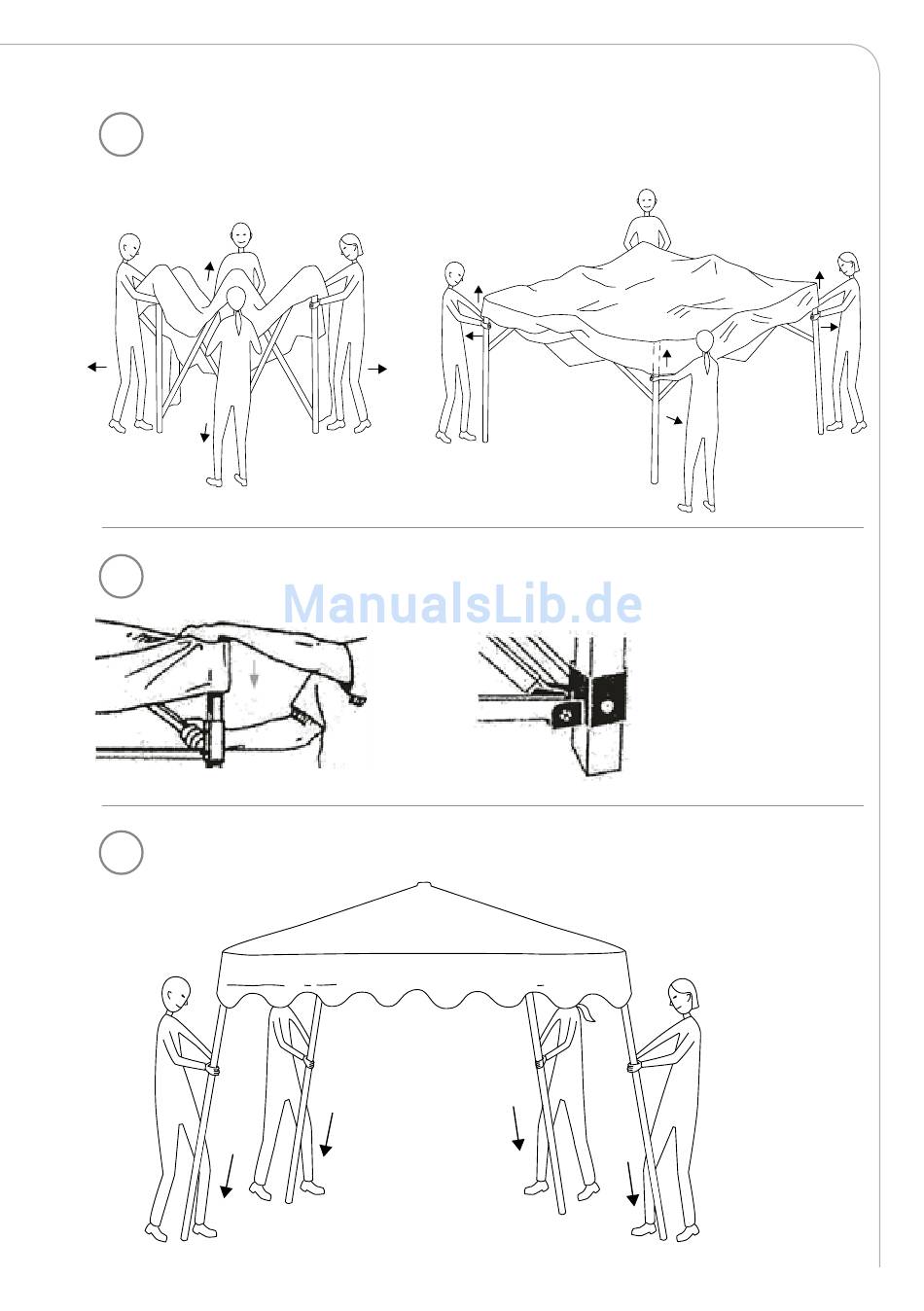 ManualsLib.de