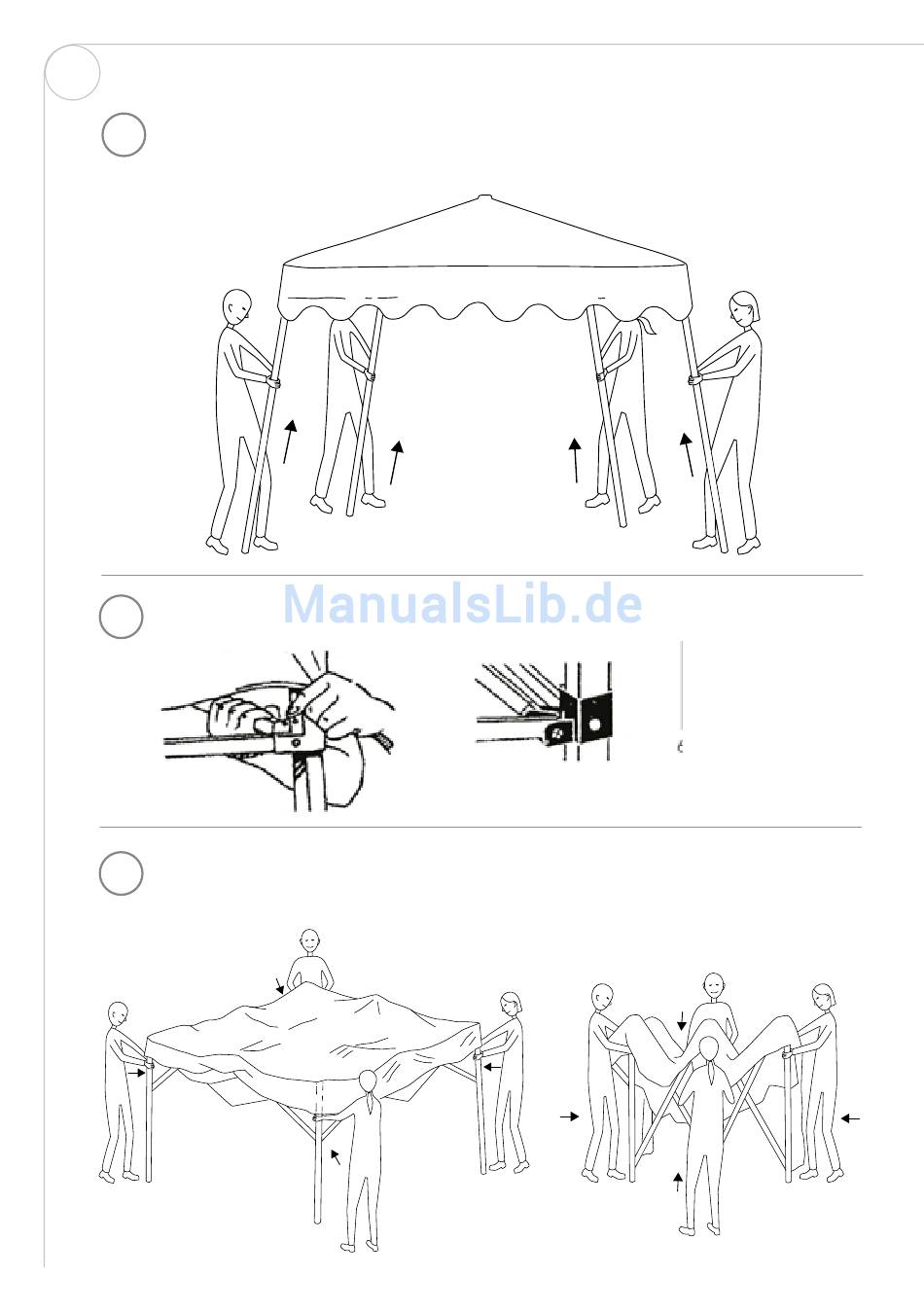 ManualsLib.de