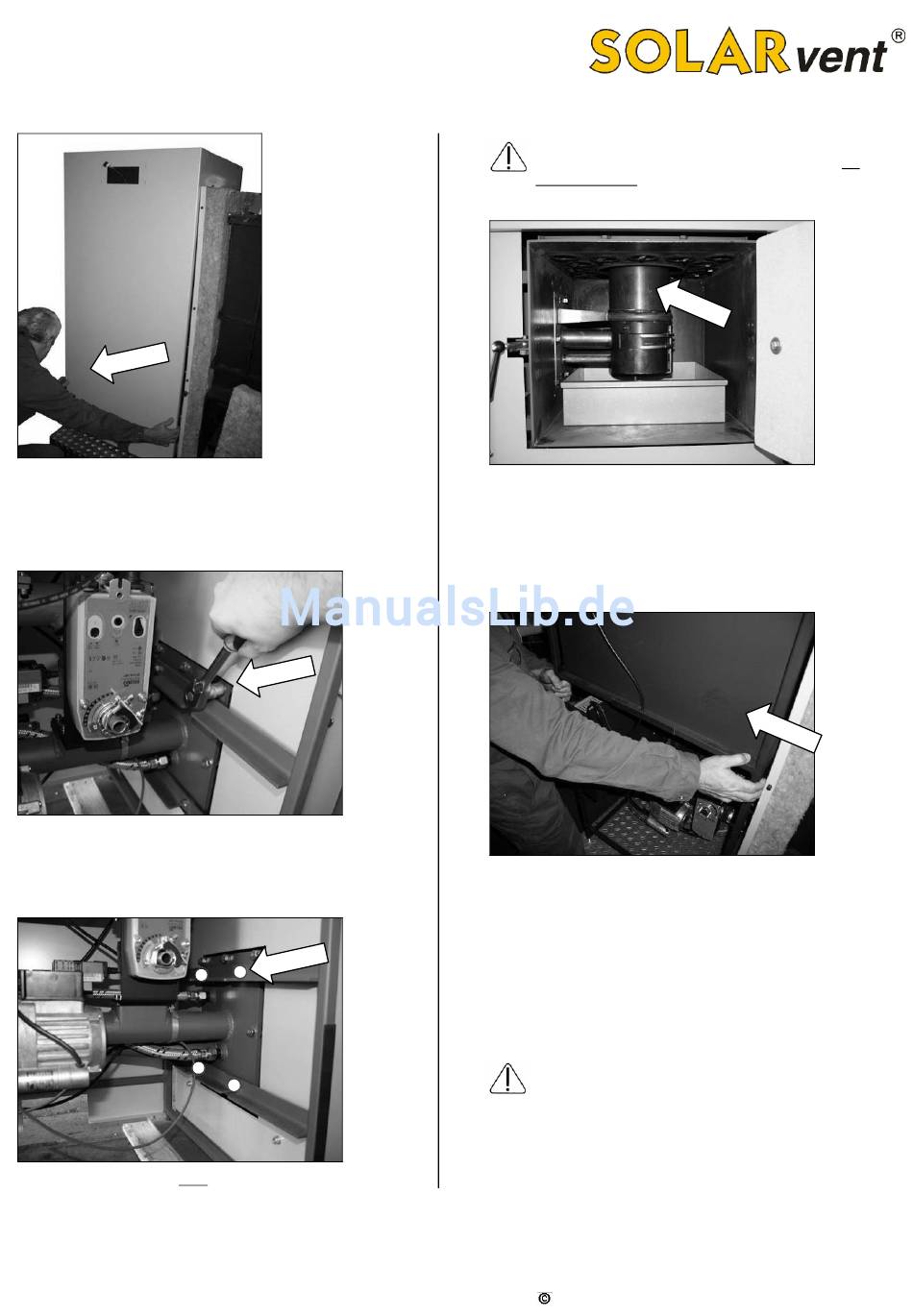 SOLARvent®

ManualsLib.de

©