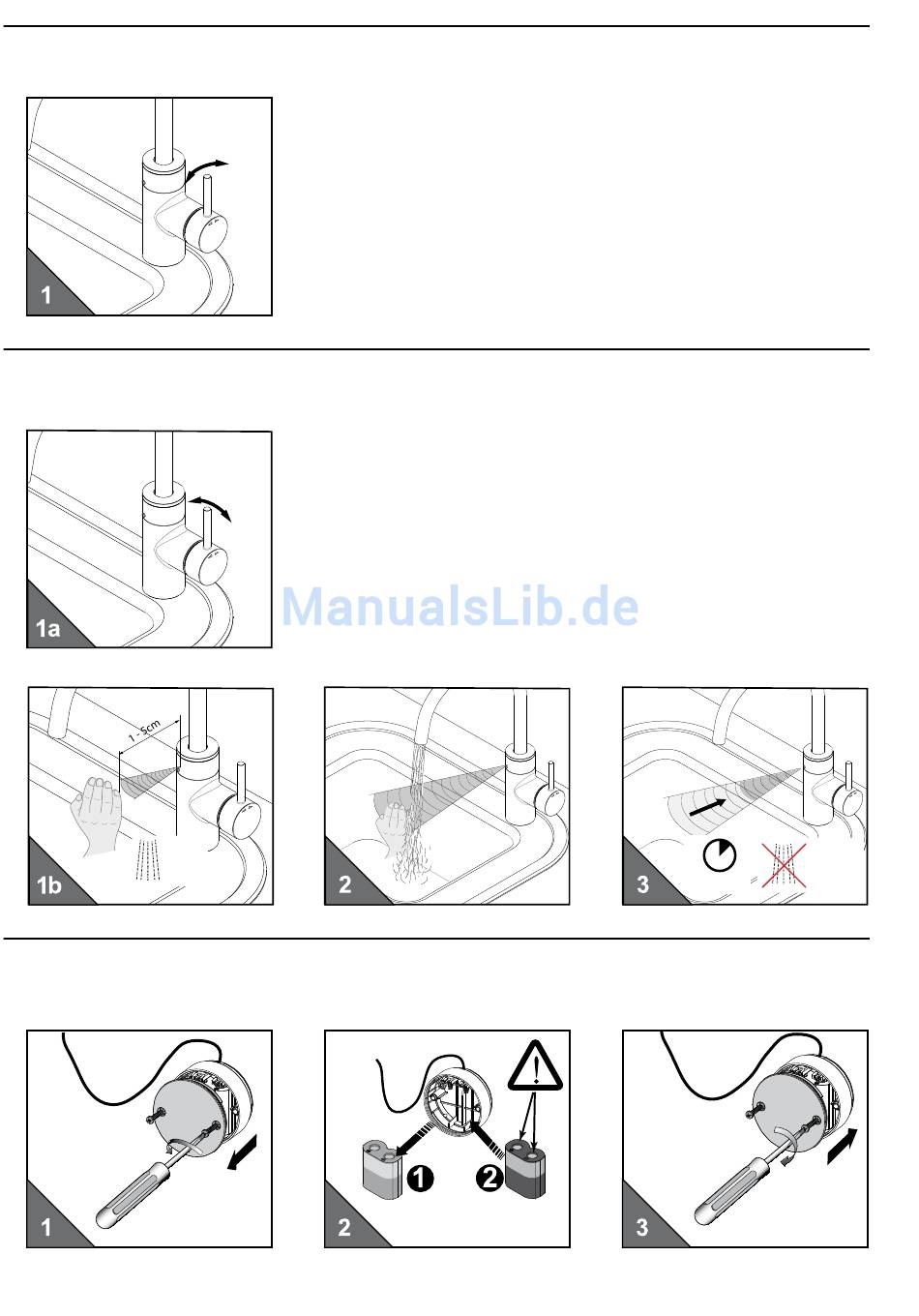 1

1a

ManualsLib.de

1 - 5cm

1b

2

3

1

1

2

2

3