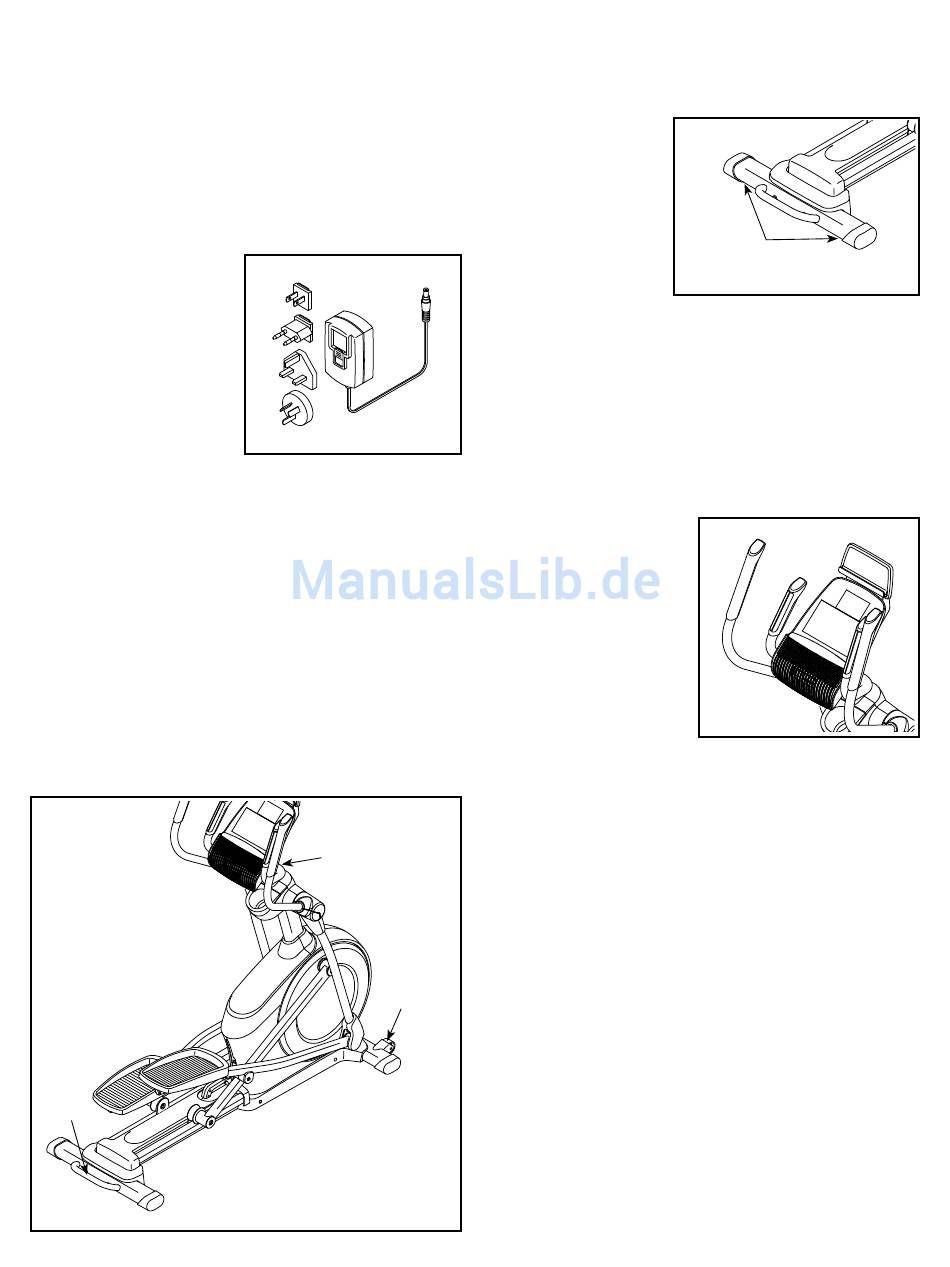 ManualsLib.de