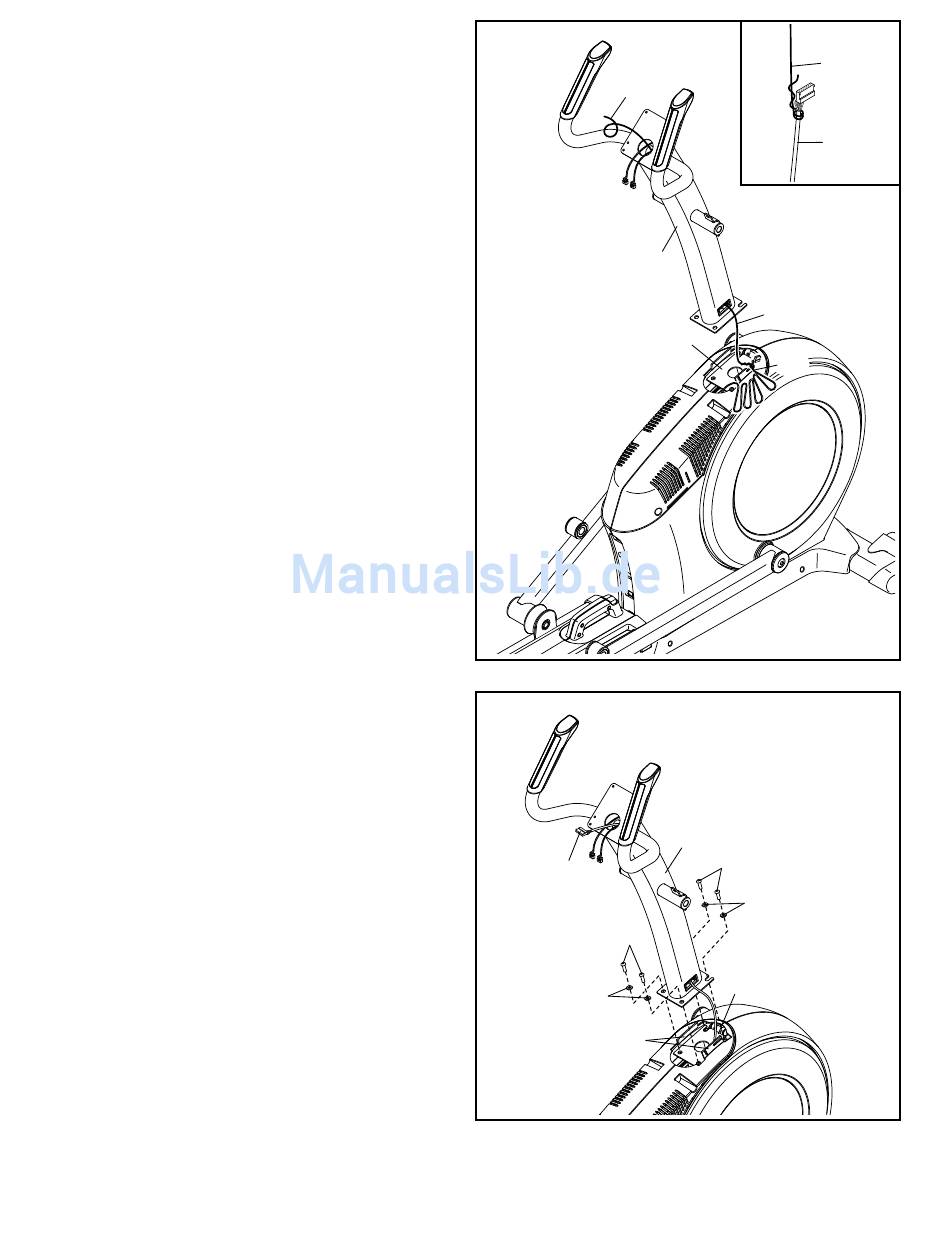 ManualsLib.de