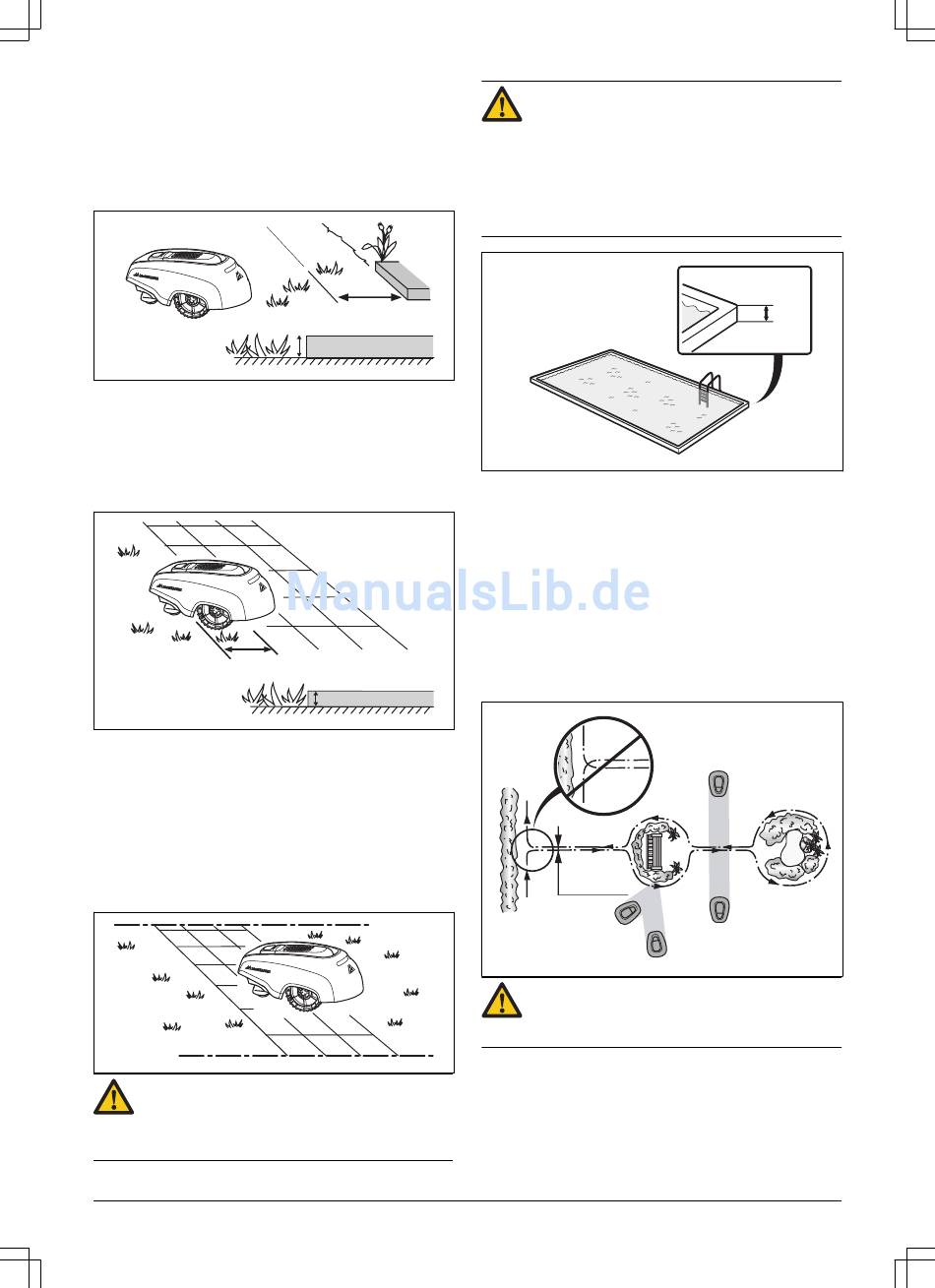 ManualsLib.de