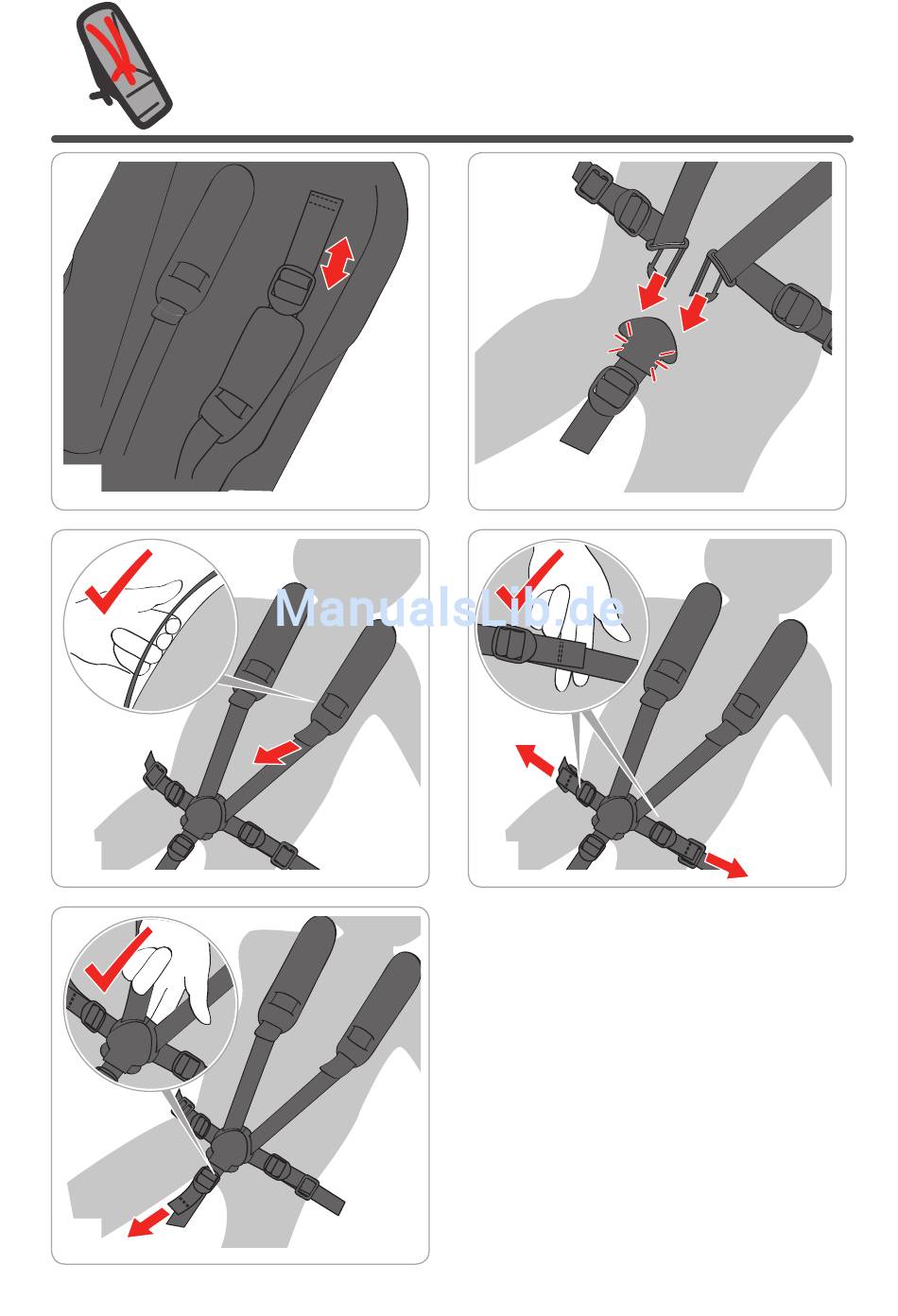 ManualsLib.de