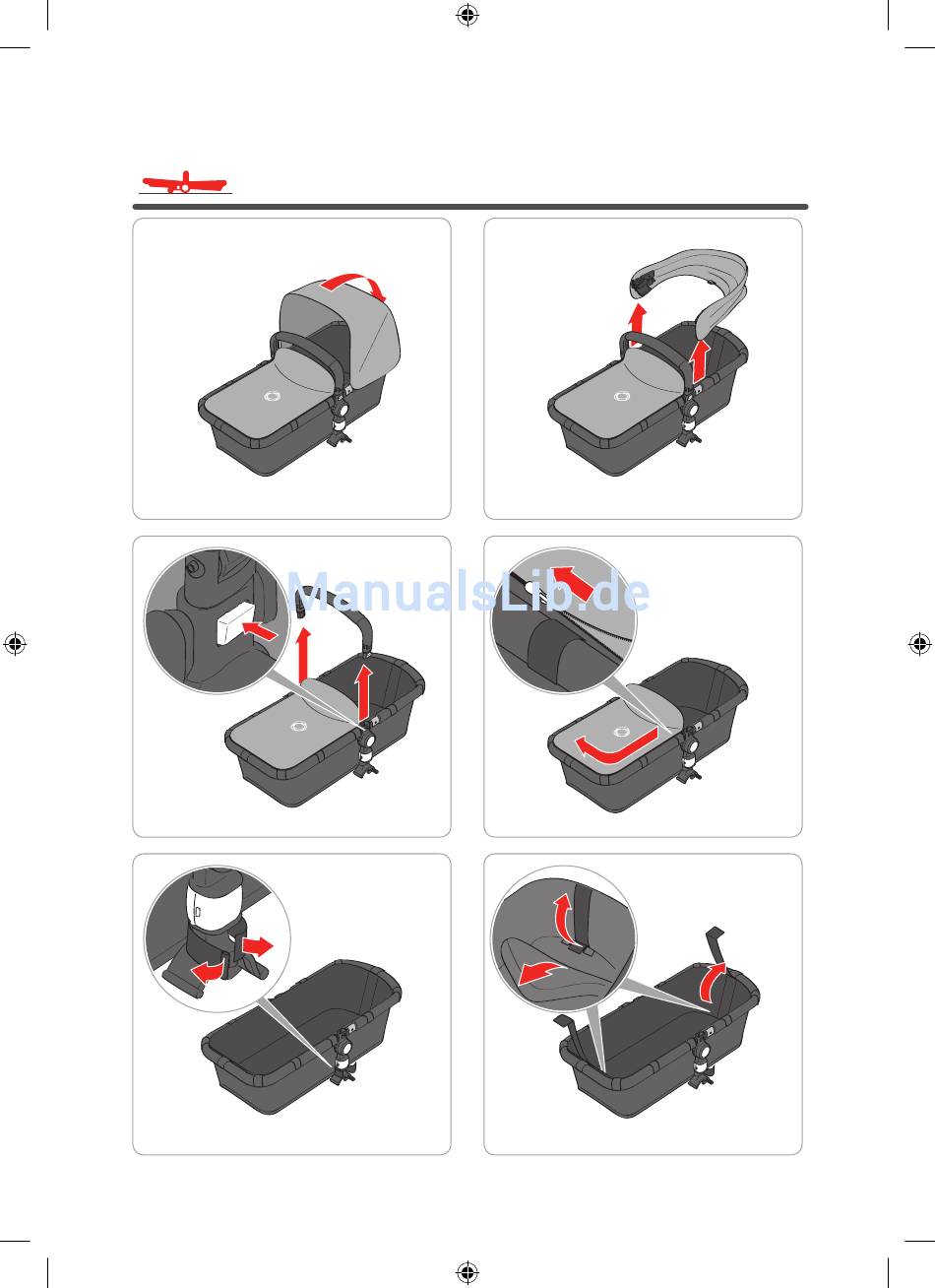 ManualsLib.de