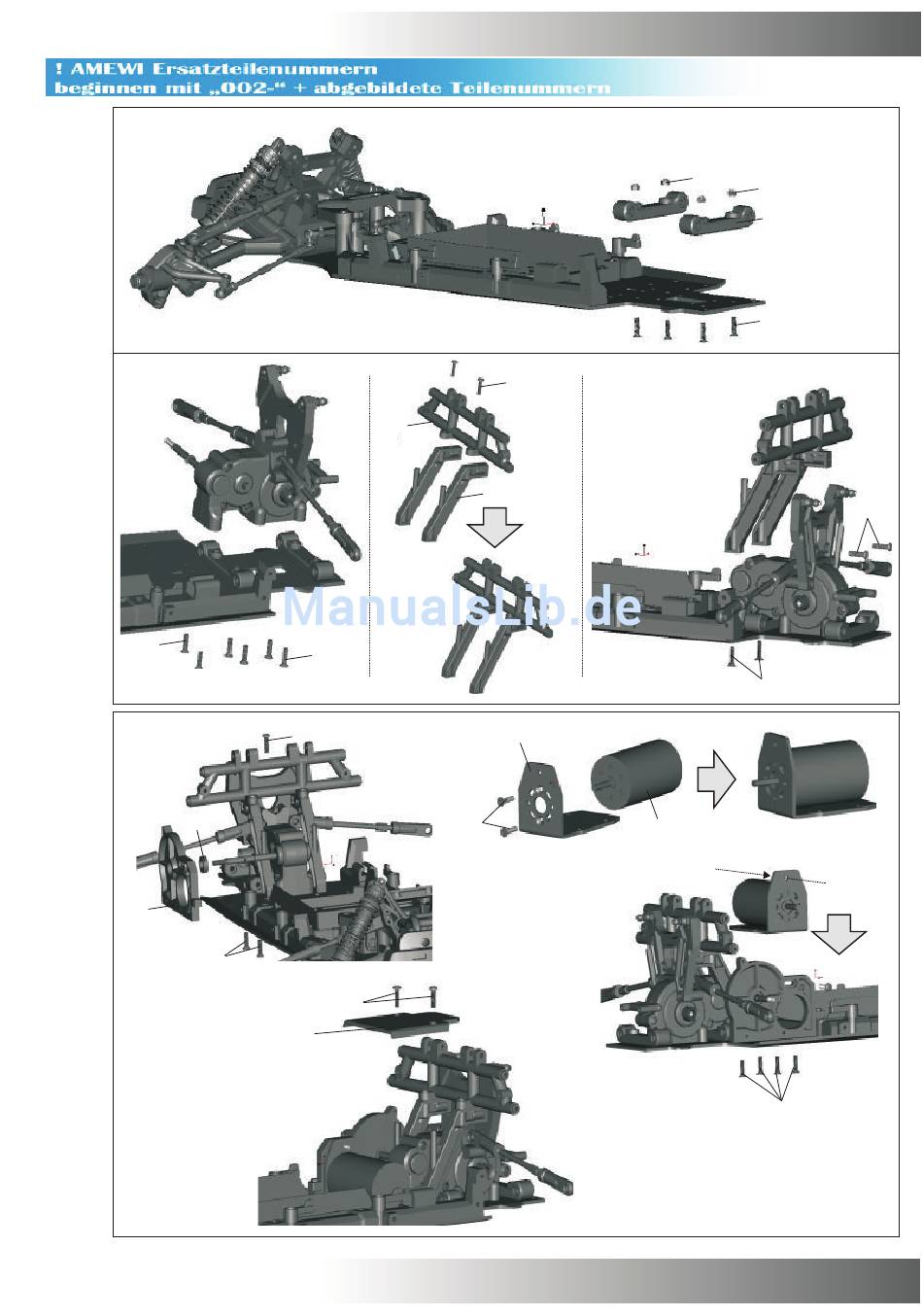 ! AMEWI Ersatzteilenummern
beginnen mit „002-“ + abgebildete Teilenummern

ManualsLib.de