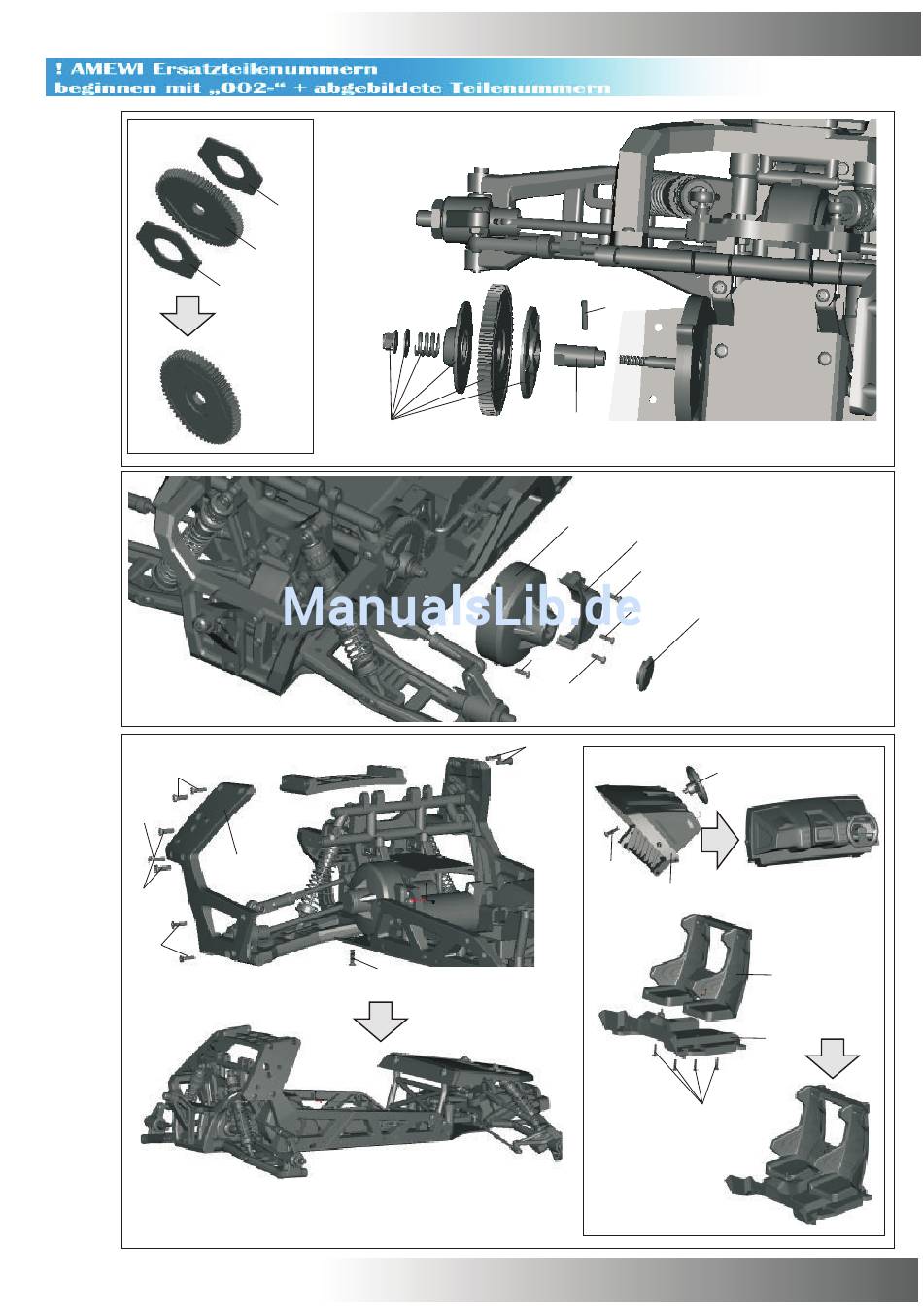 ! AMEWI Ersatzteilenummern
beginnen mit „002-“ + abgebildete Teilenummern

ManualsLib.de