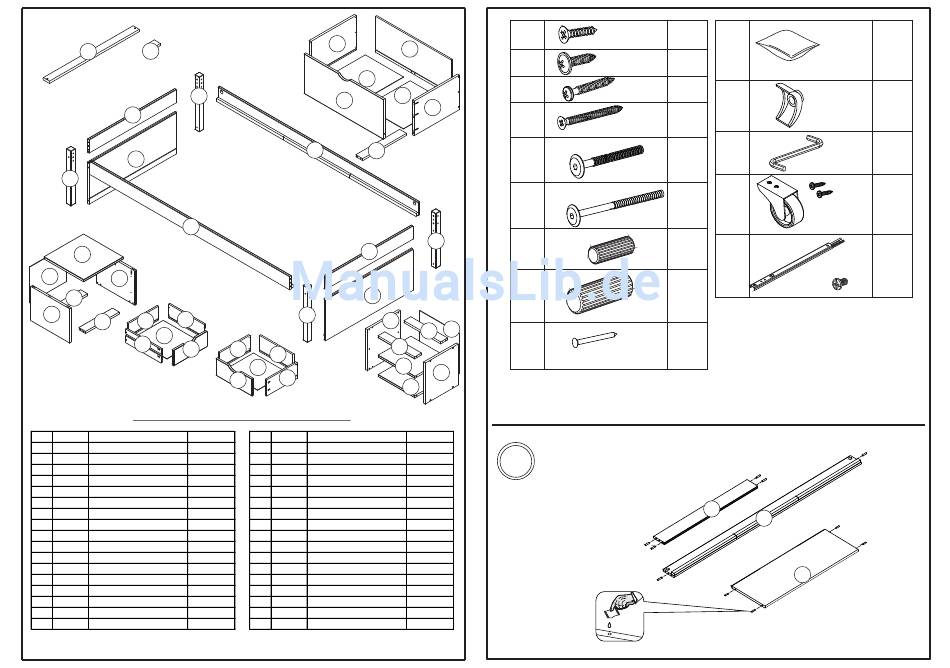 ManualsLib.de