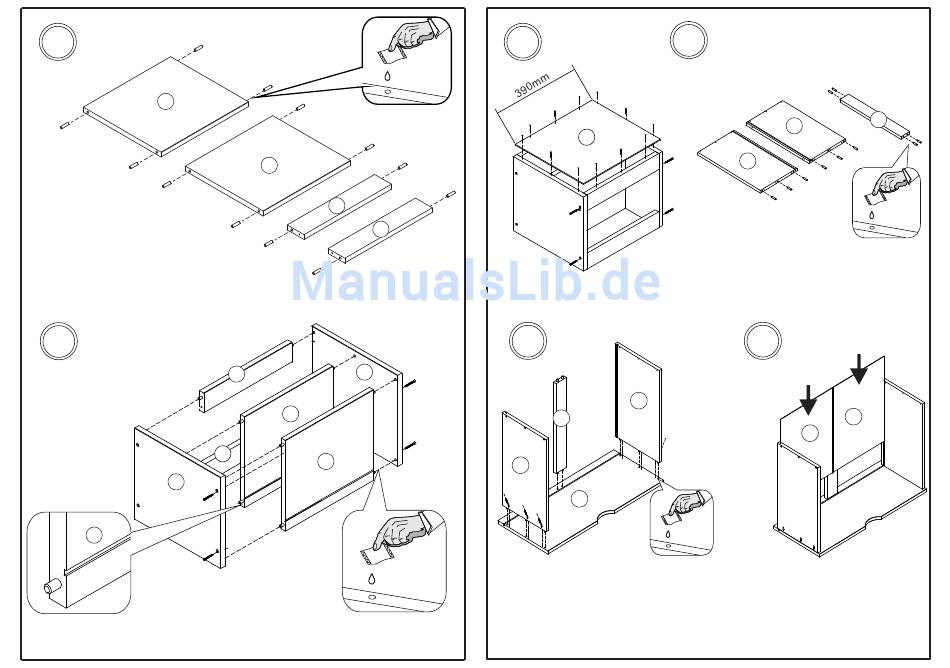 390mm

ManualsLib.de