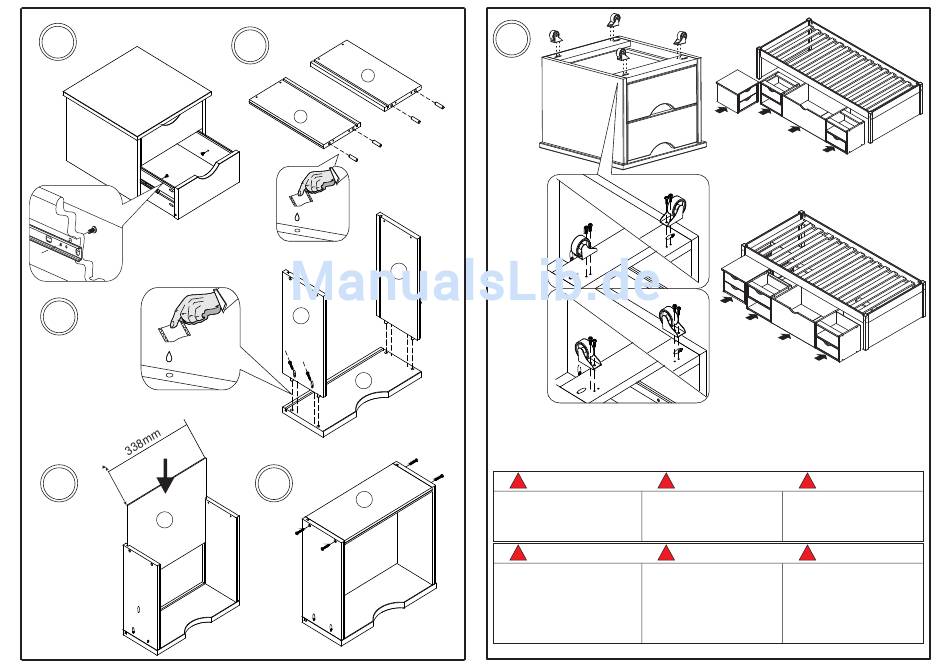 338mm

ManualsLib.de