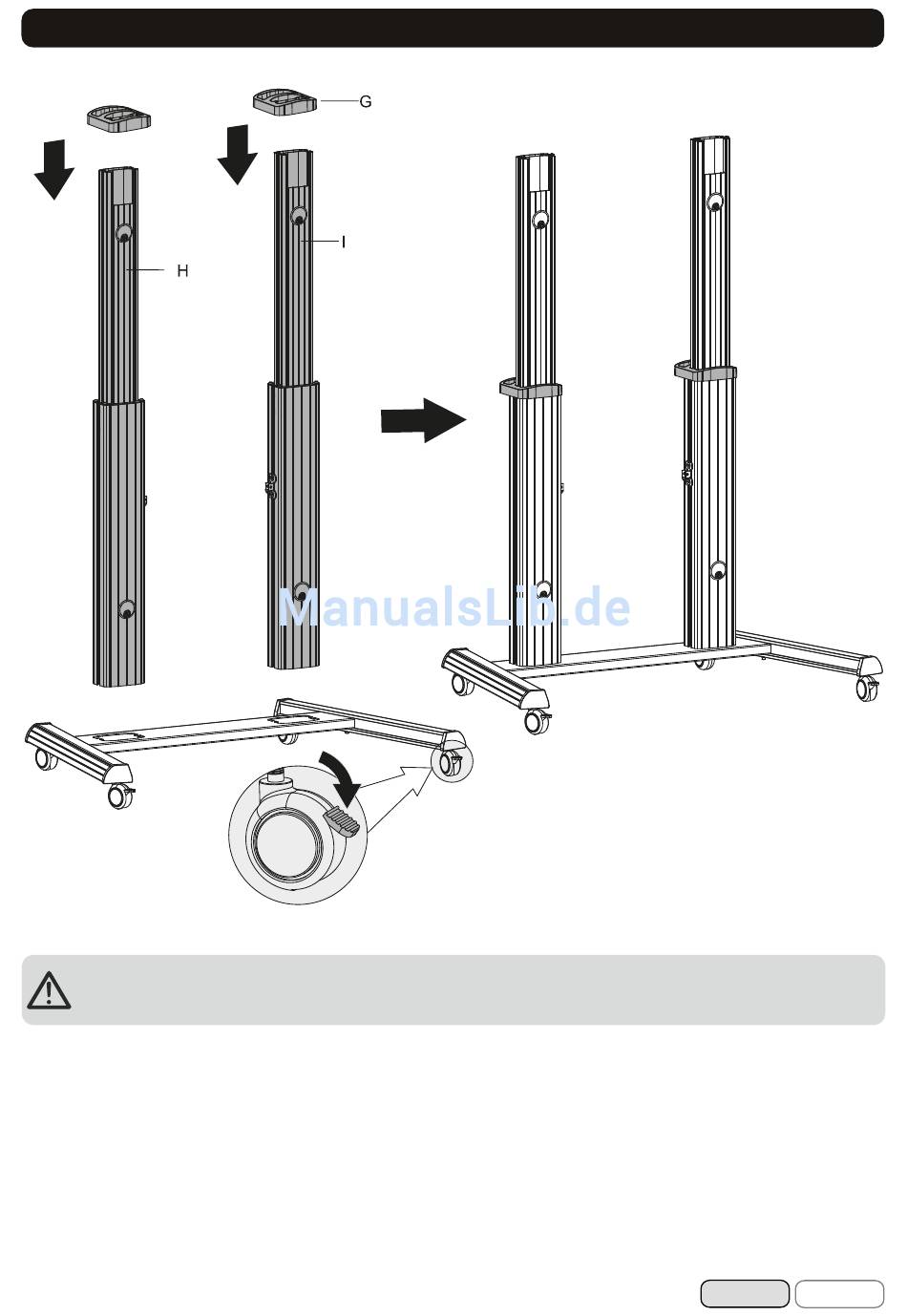 G

I

H

ManualsLib.de