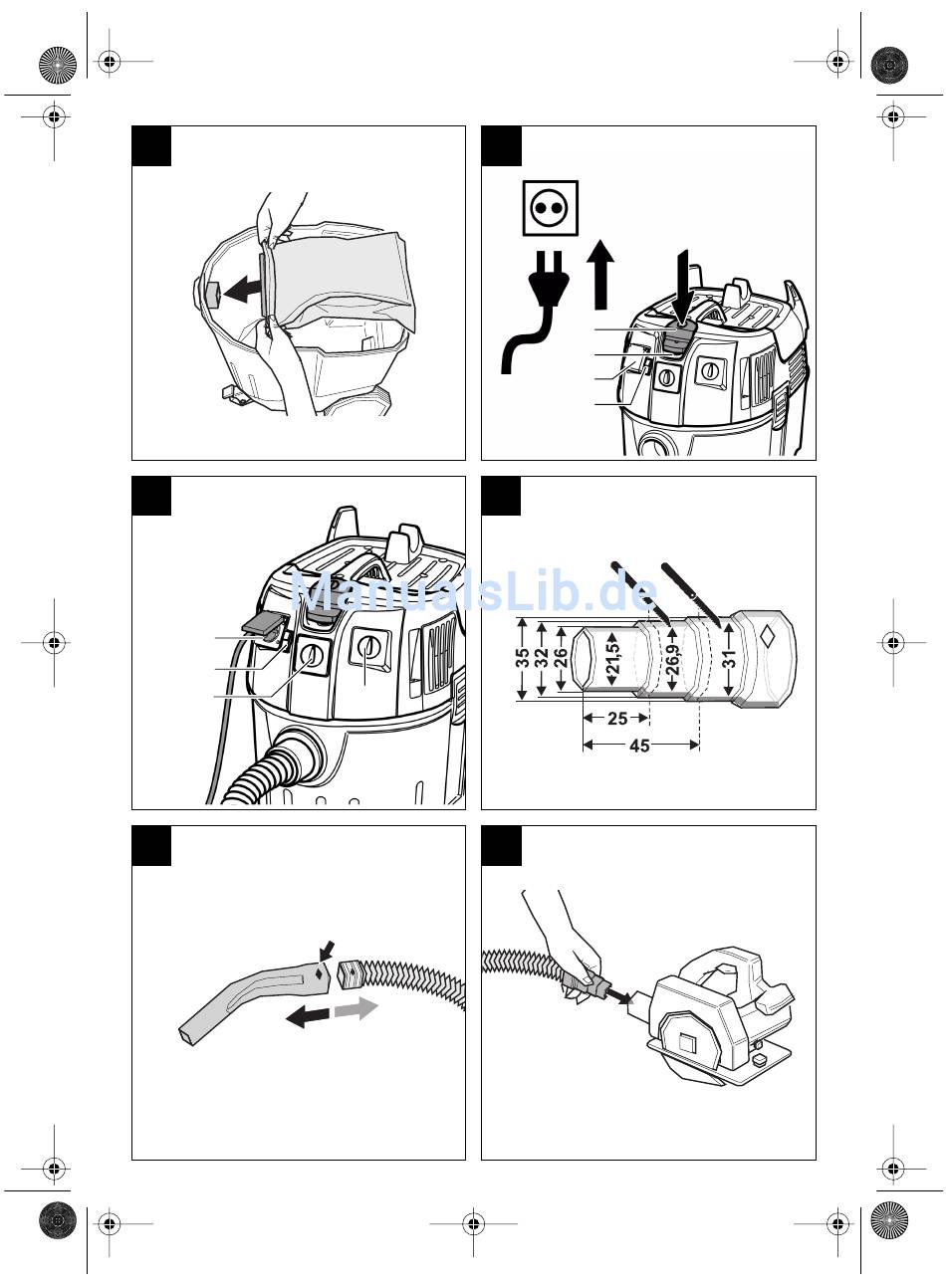 ManualsLib.de

35
32
26
21,5
26,9
31
25
45