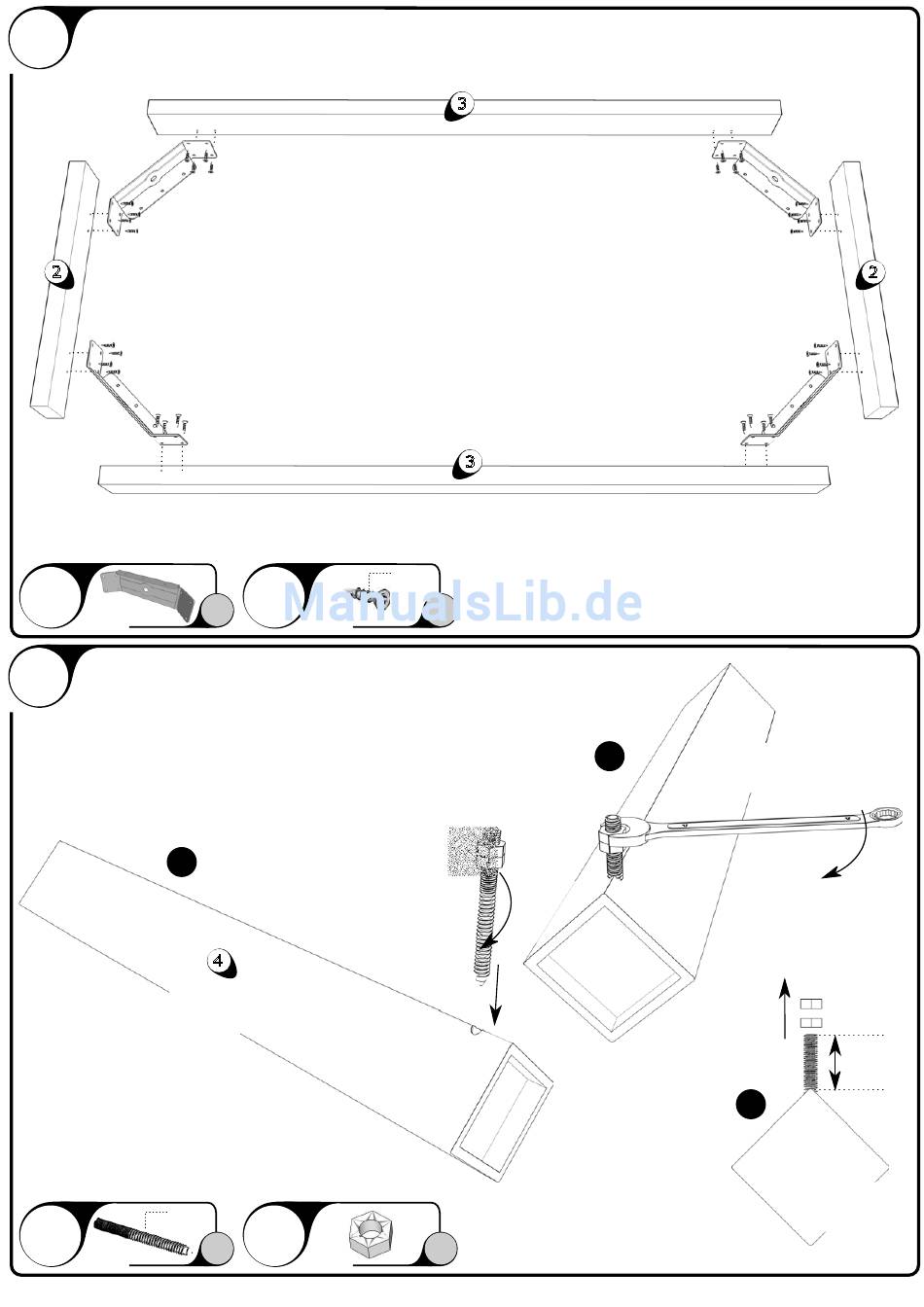 3
2
2
3
ManualsLib.de
4