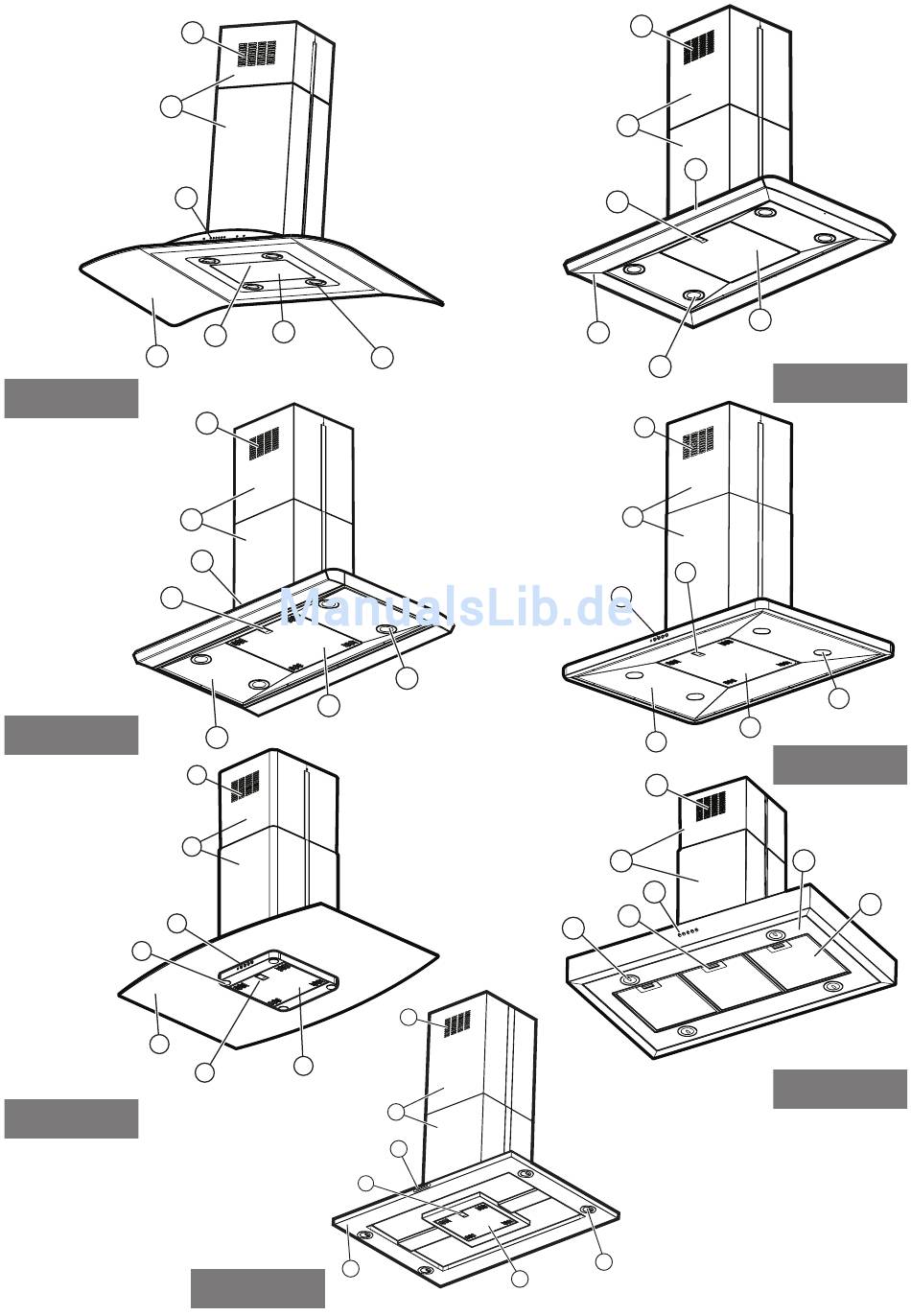 ManualsLib.de