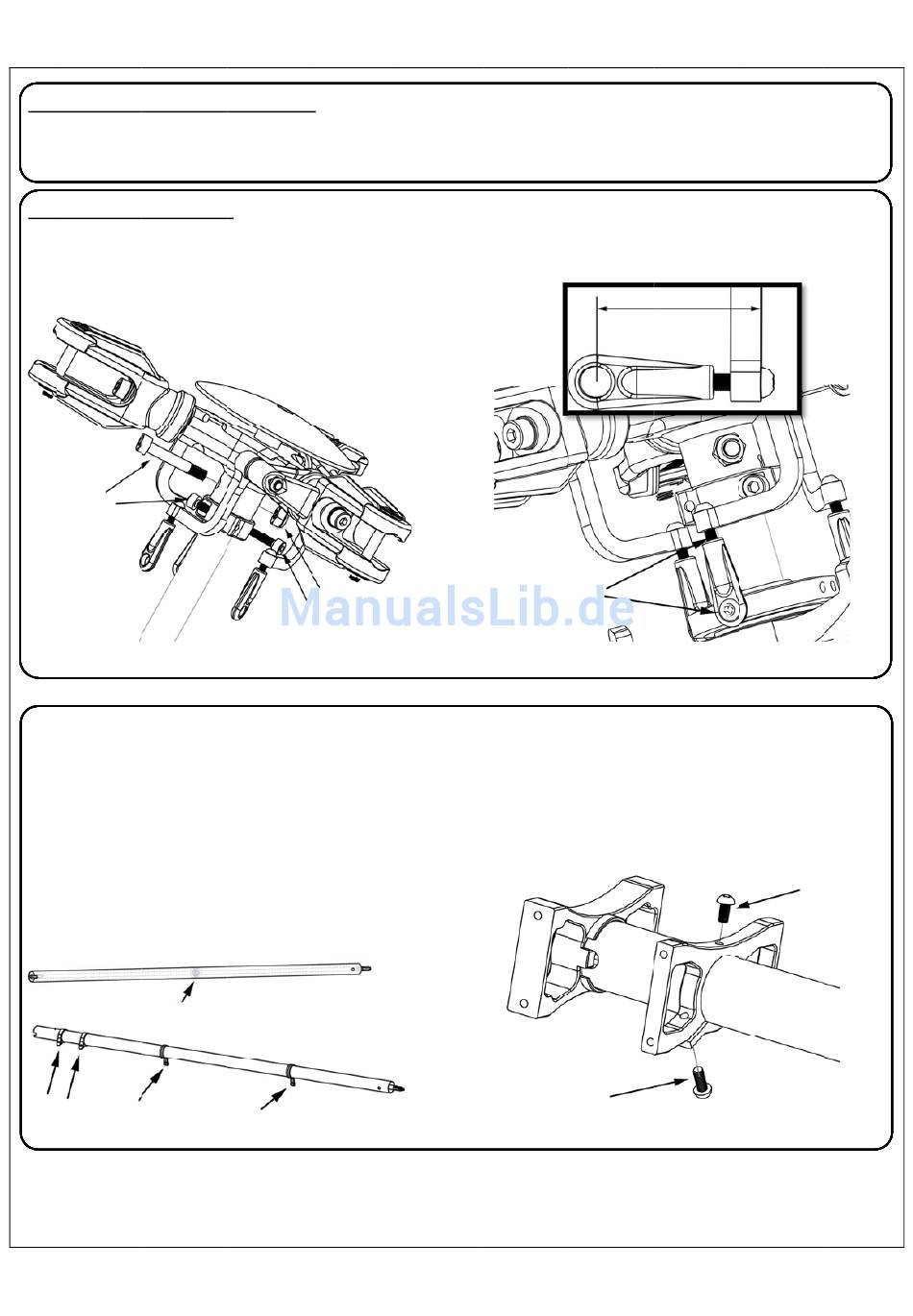 ManualsLib.de