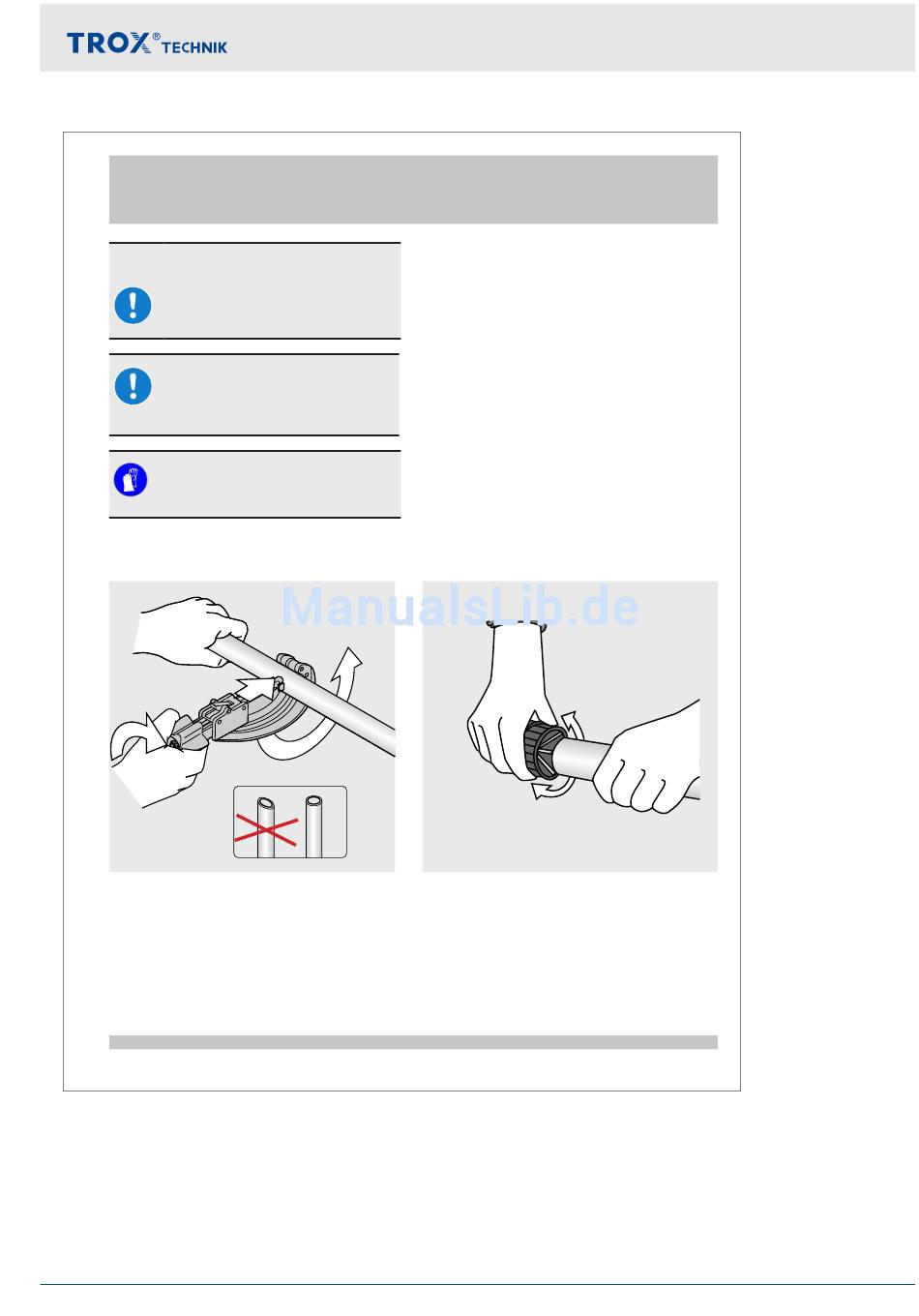 TROX® TECHNIK

ManualsLib.de