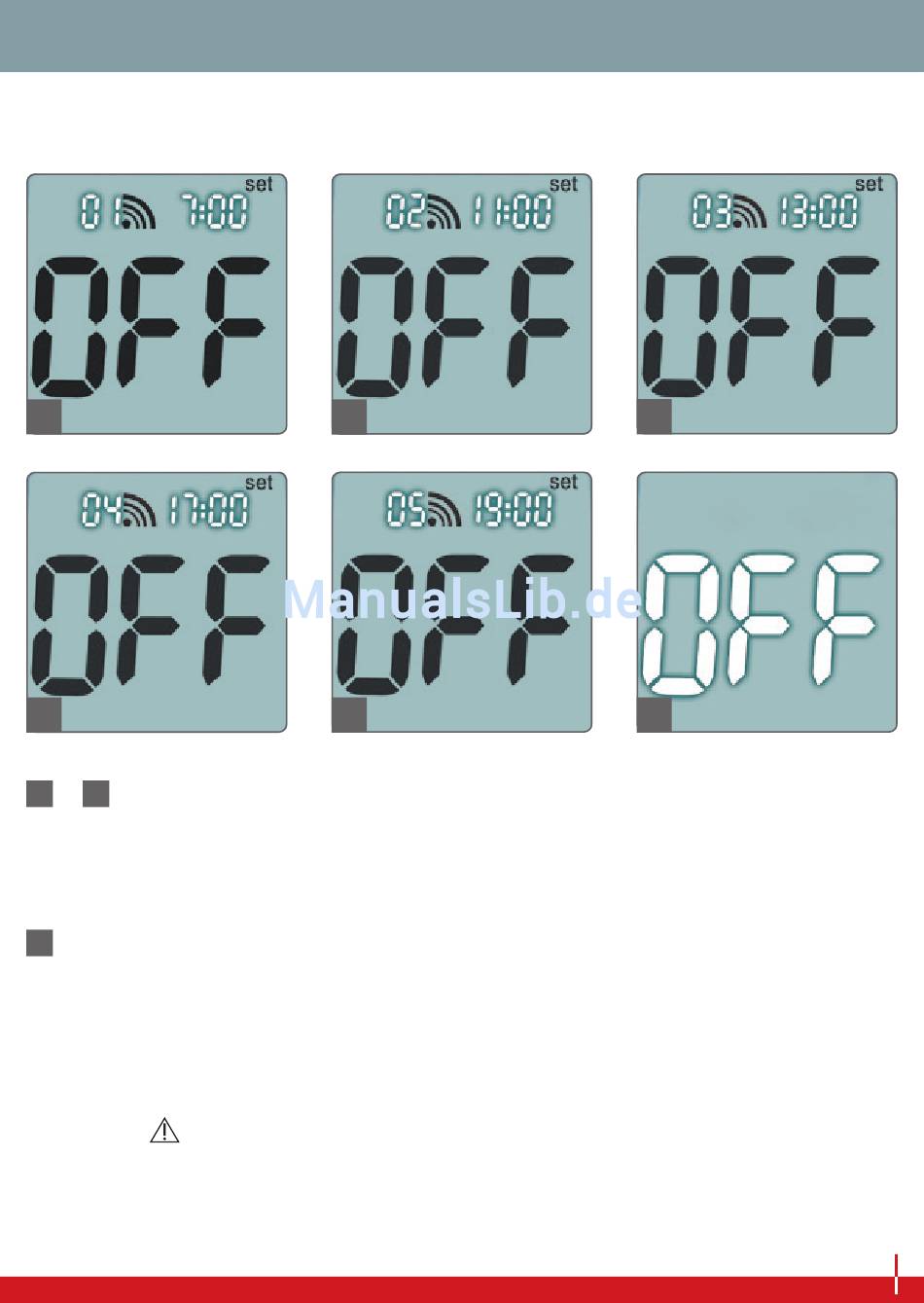 01 7:00 set
OFF

02 11:00 set
OFF

03 13:00 set
OFF

04 17:00 set
OFF

05 19:00 set
OFF

OFF

ManualsLib.de