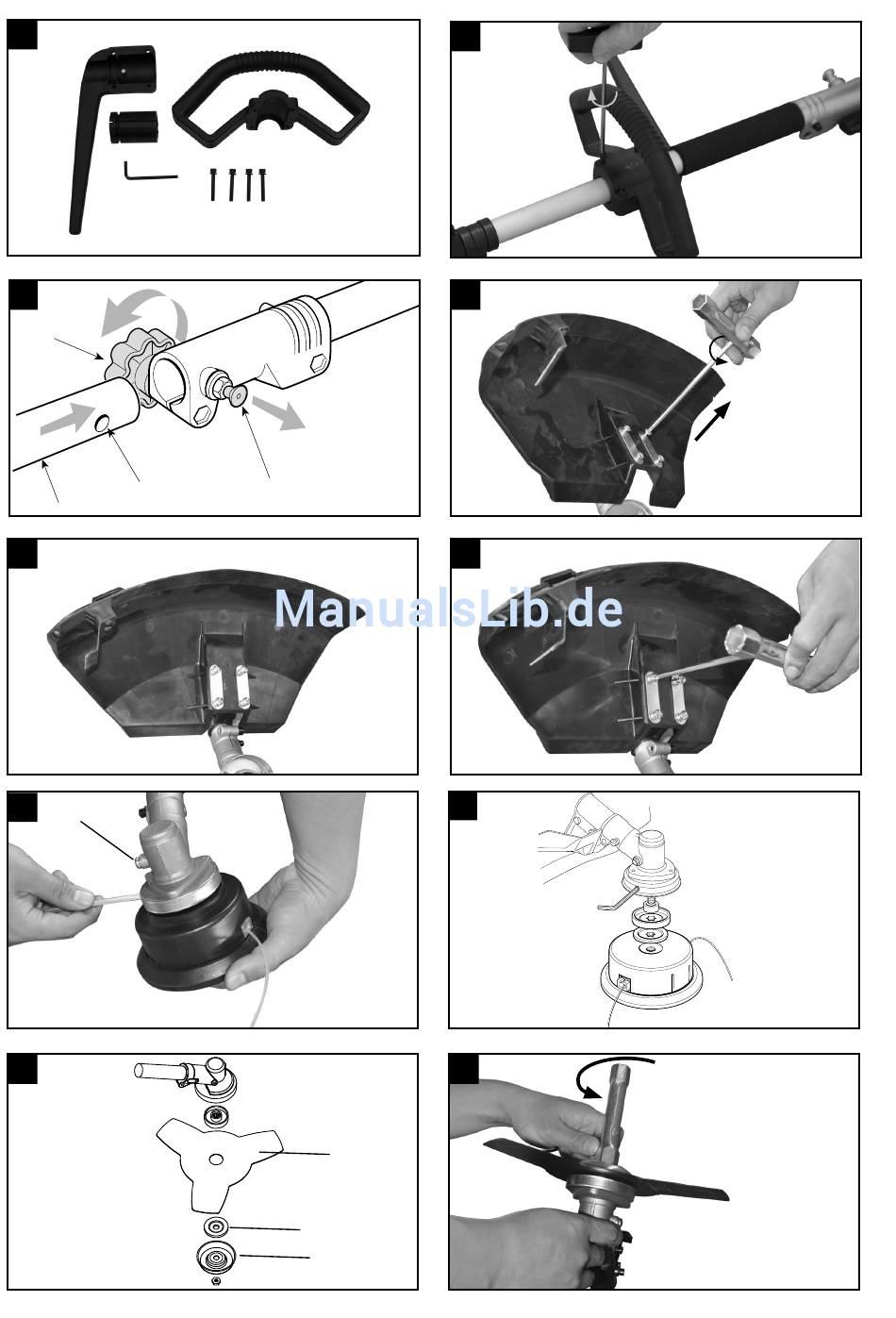 ManualsLib.de