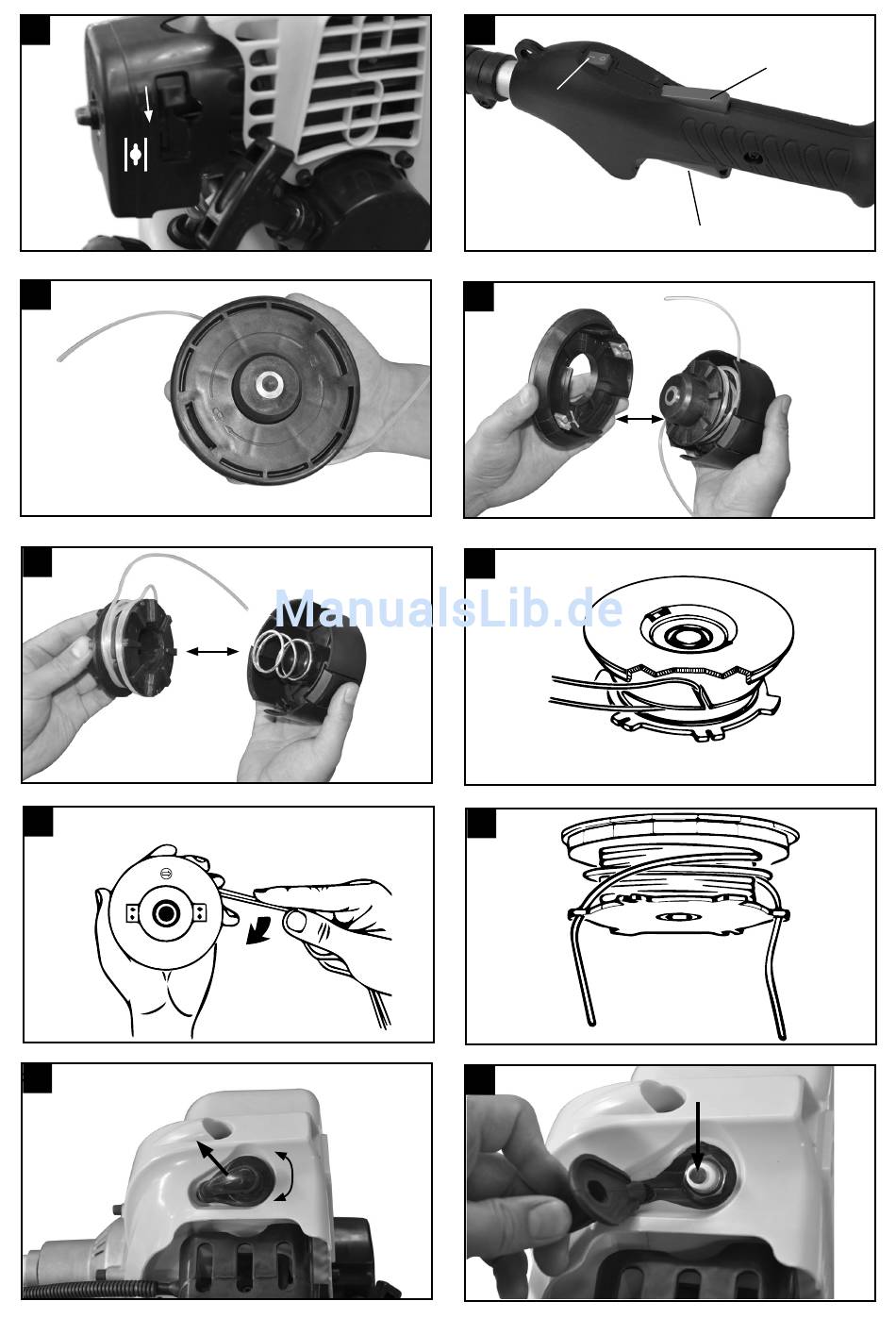 ManualsLib.de