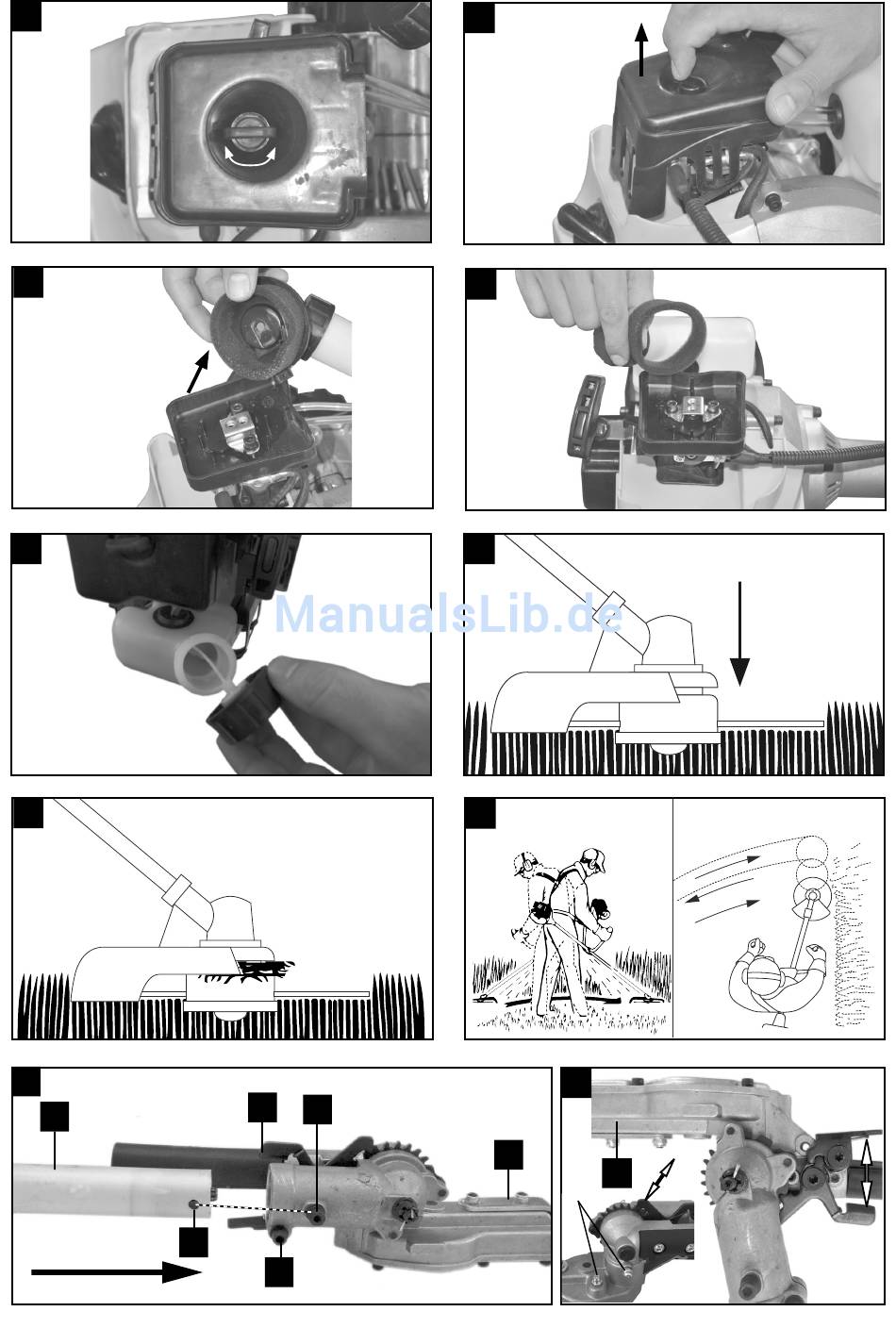 ManualsLib.de