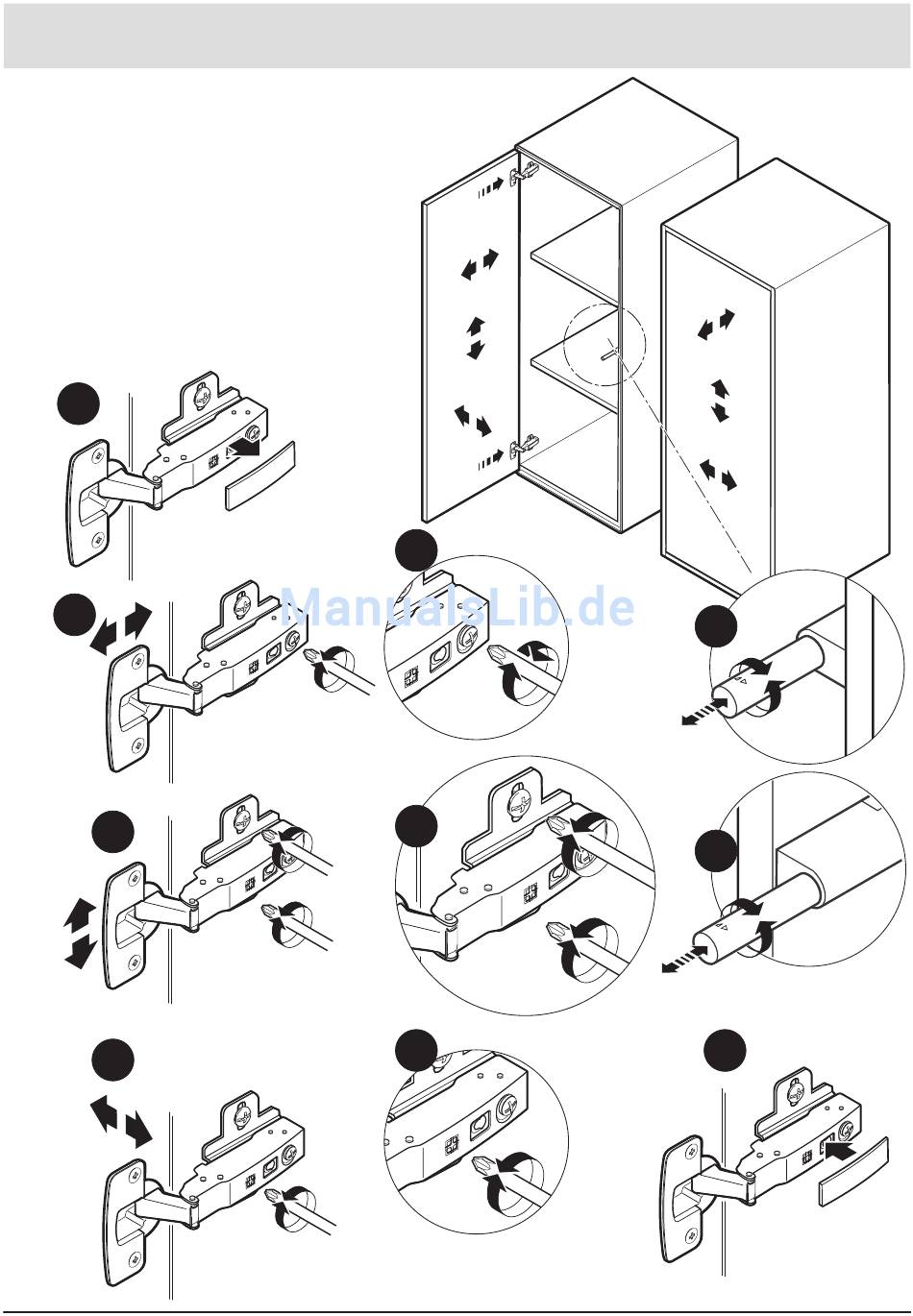 ManualsLib.de