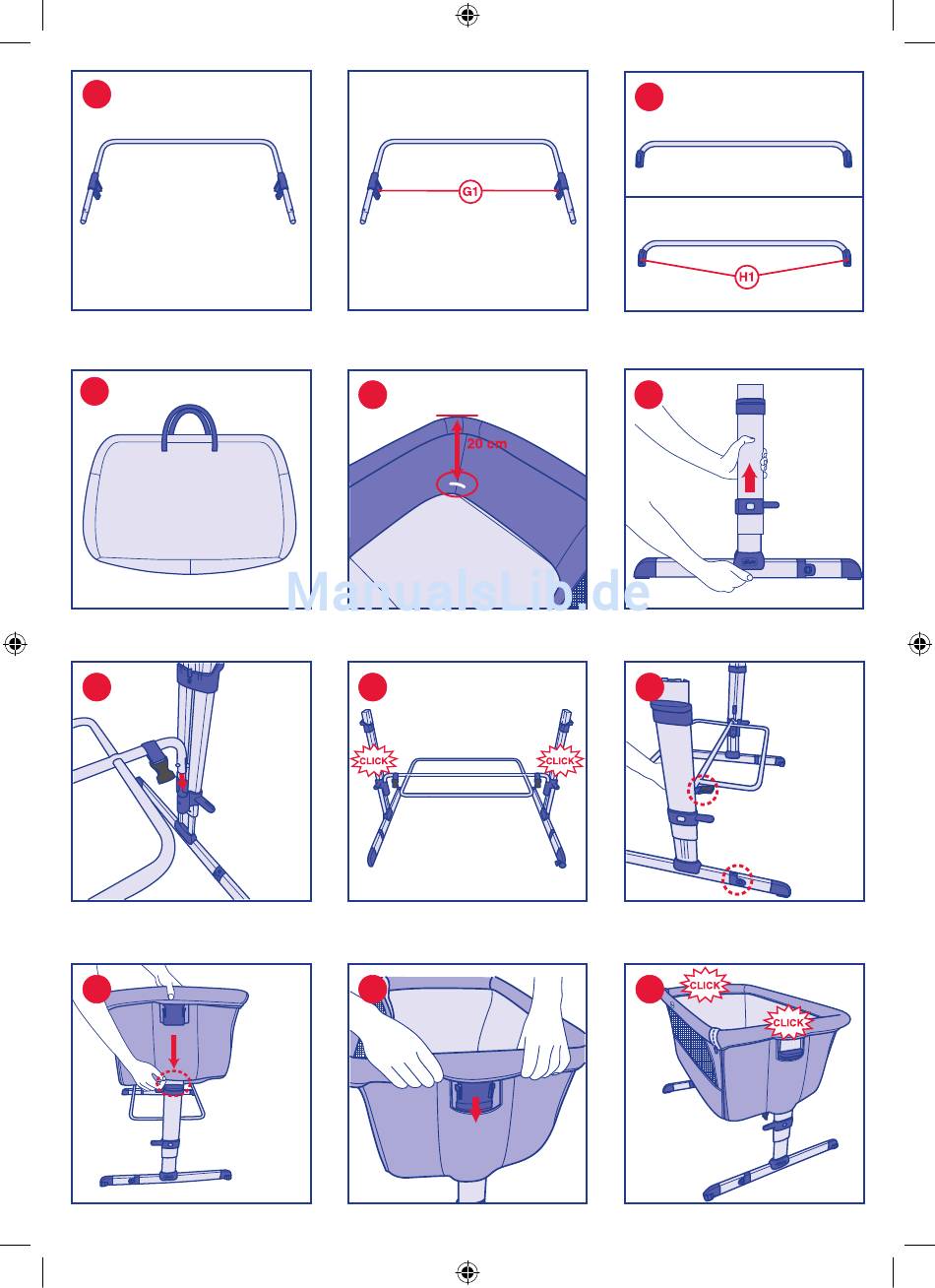 G1

H1

20 cm

ManualsLib.de

CLICK

CLICK

CLICK

CLICK